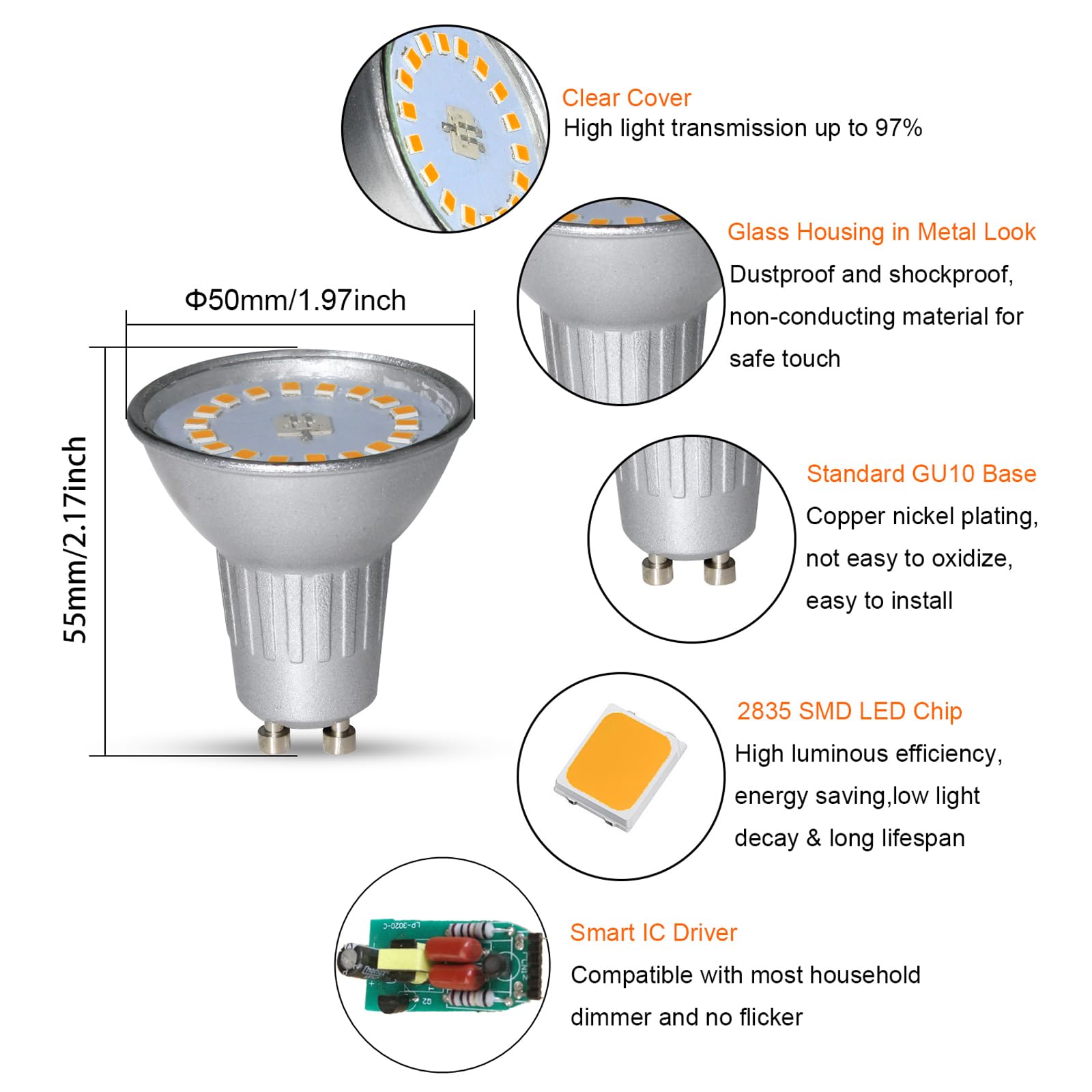 Clear Cover
High light transmission up to 97%

Glass Housing in Metal Look
Dustproof and shockproof, non-conducting material for safe touch

Φ50mm/1.97inch

55mm/2.17inch

Standard GU10 Base
Copper nickel plating, not easy to oxidize, easy to install

2835 SMD LED Chip
High luminous efficiency, energy saving,low light decay & long lifespan

LP-3020-C

Smart IC Driver
Compatible with most household dimmer and no flicker