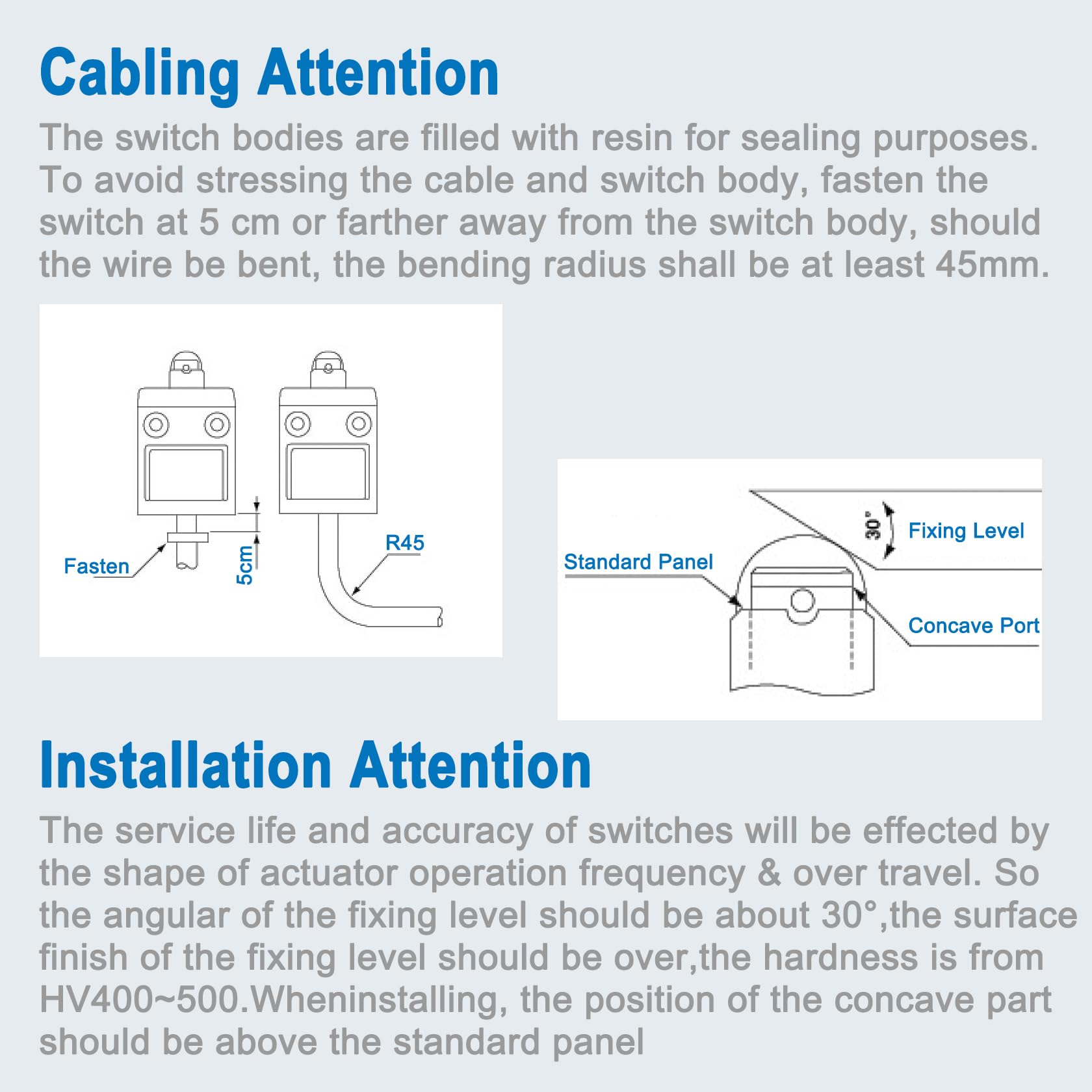 Cabling Attention

The switch bodies are filled with resin for sealing purposes. To avoid stressing the cable and switch body, fasten the switch at 5 cm or farther away from the switch body, should the wire be bent, the bending radius shall be at least 45mm.

Fasten

5cm

R45

Standard Panel

30°

Fixing Level

Concave Port

Installation Attention

The service life and accuracy of switches will be effected by the shape of actuator operation frequency & over travel. So the angular of the fixing level should be about 30°,the surface finish of the fixing level should be over,the hardness is from HV400~500.Wheninstalling, the position of the concave part should be above the standard panel