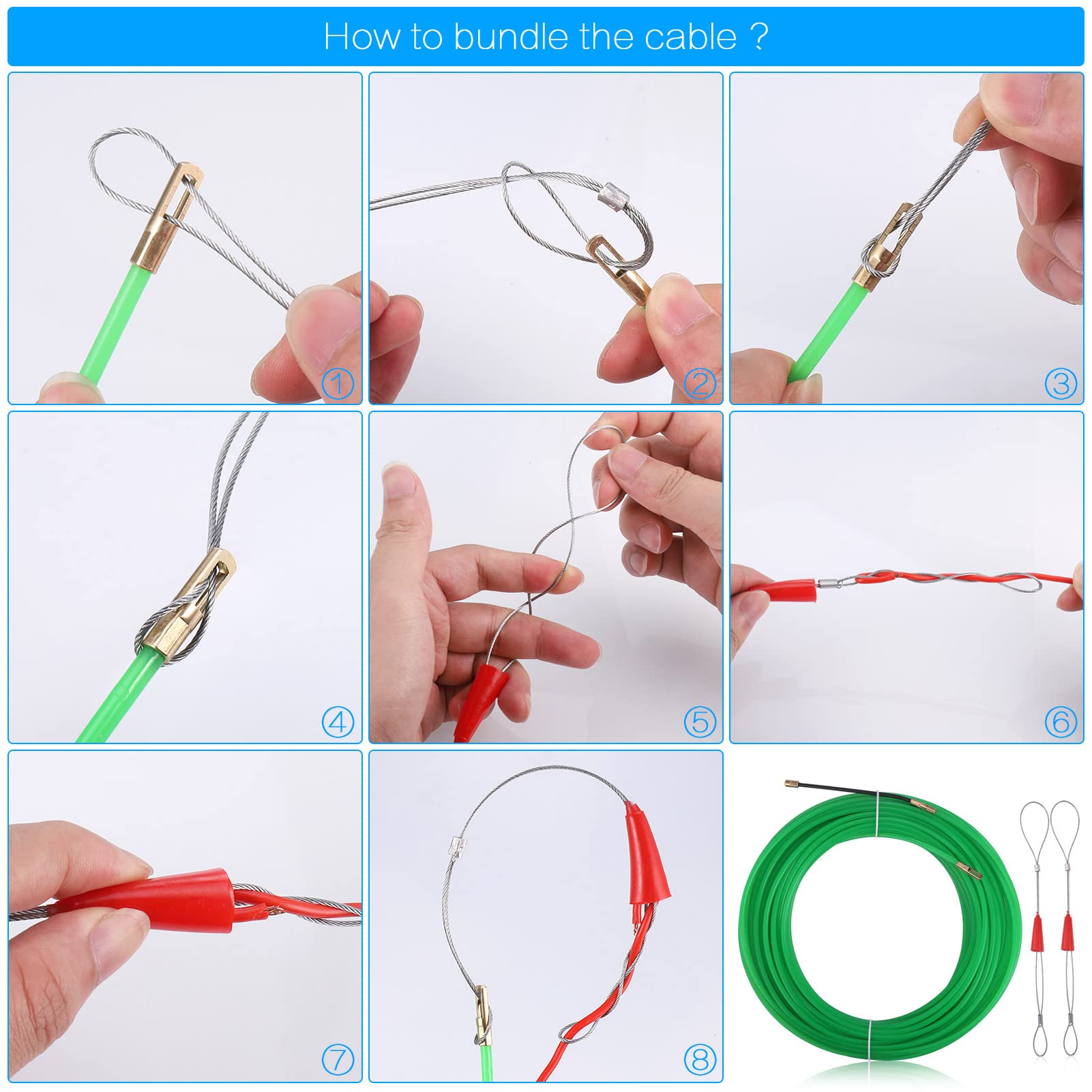 How to bundle the cable ?

①

②

③

④

⑤

⑥

⑦

⑧