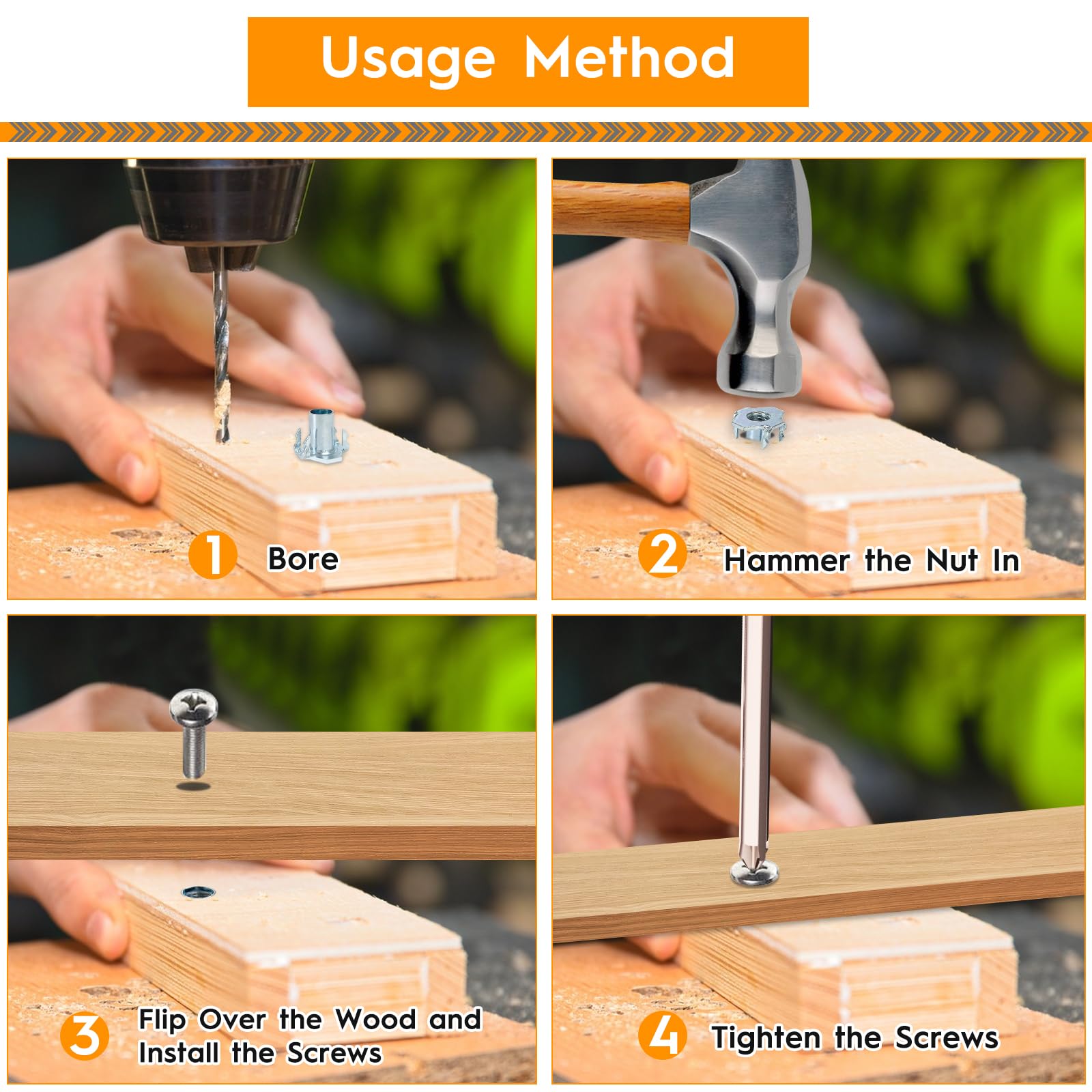 Usage Method

1 Bore

2 Hammer the Nut In

3 Flip Over the Wood and Install the Screws

4 Tighten the Screws