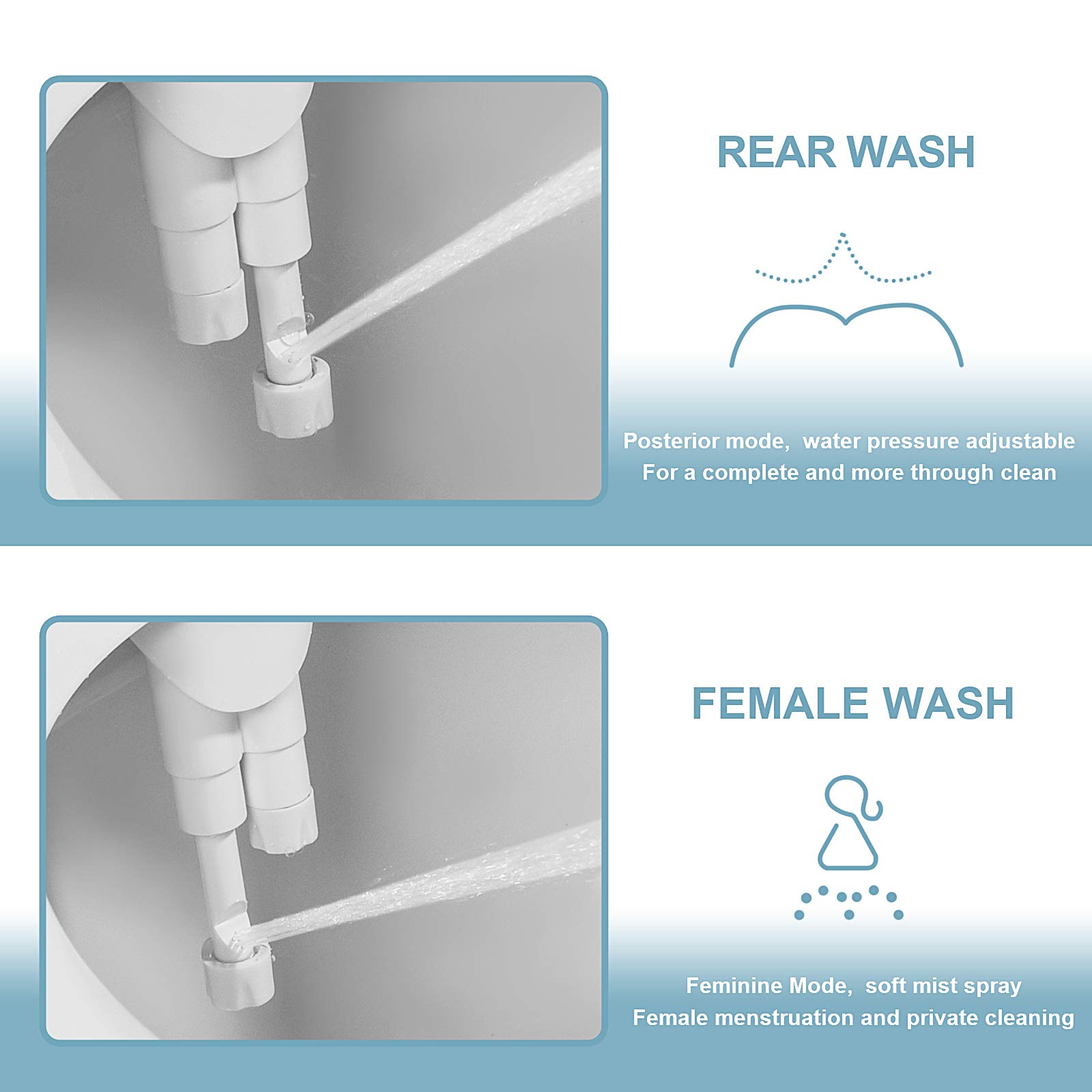 REAR WASH

Posterior mode,  water pressure adjustable
For a complete and more through clean

FEMALE WASH

Feminine Mode,  soft mist spray
Female menstruation and private cleaning