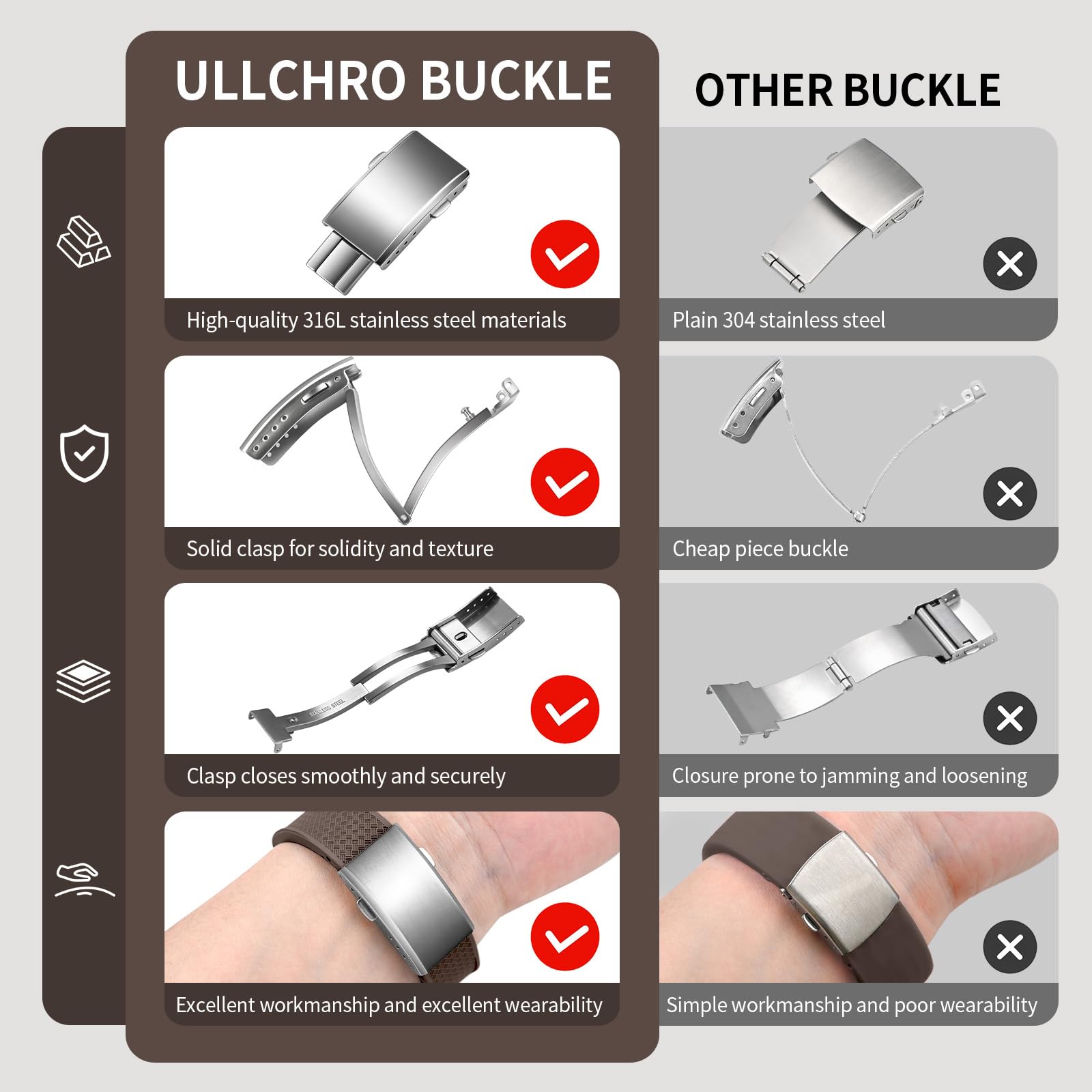 ULLCHRO BUCKLE

High-quality 316L stainless steel materials

Solid clasp for solidity and texture

STAINLESS STEEL

Clasp closes smoothly and securely

Excellent workmanship and excellent wearability

OTHER BUCKLE

Plain 304 stainless steel

Cheap piece buckle

Closure prone to jamming and loosening

Simple workmanship and poor wearability