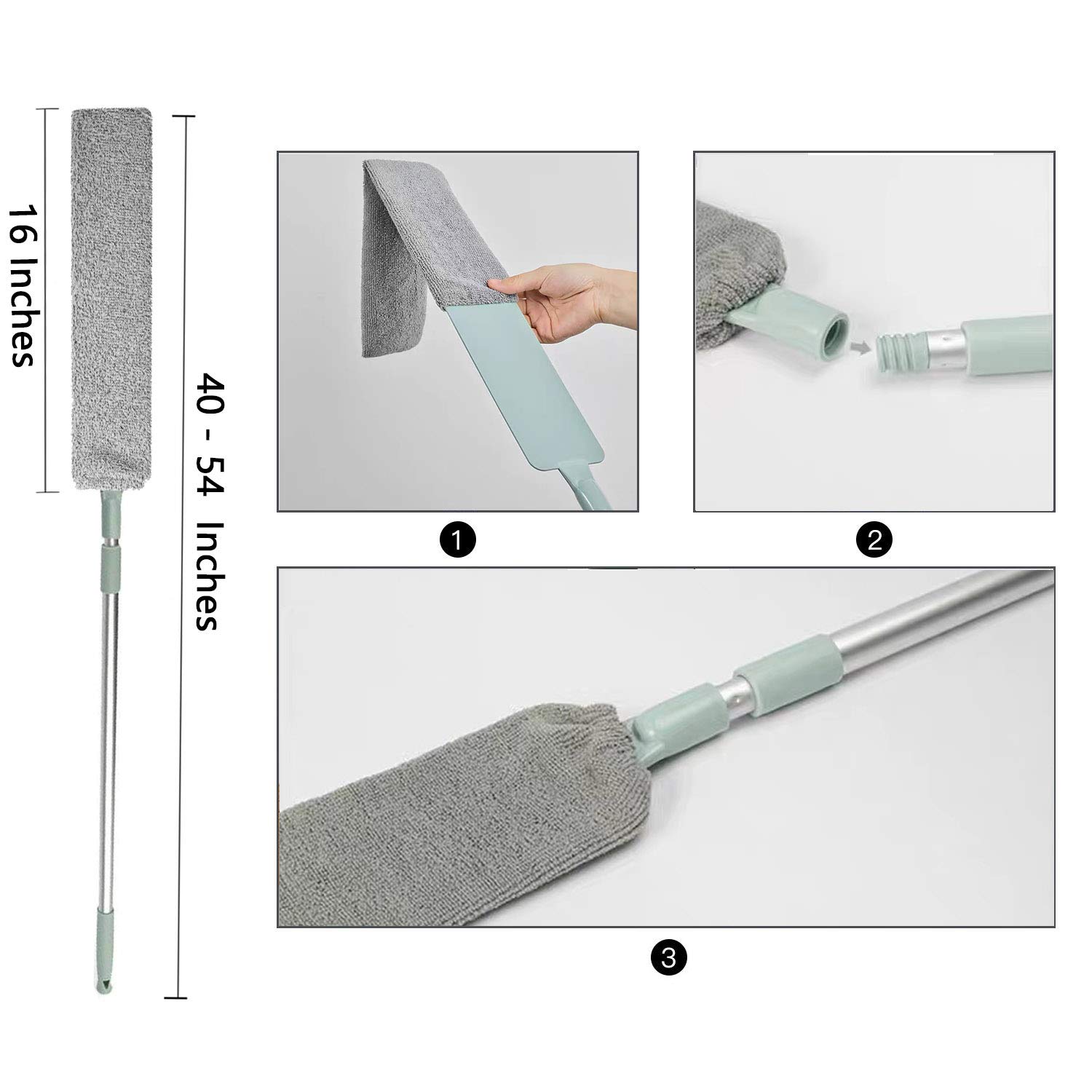 16 Inches

40 - 54 Inches

1

2

3