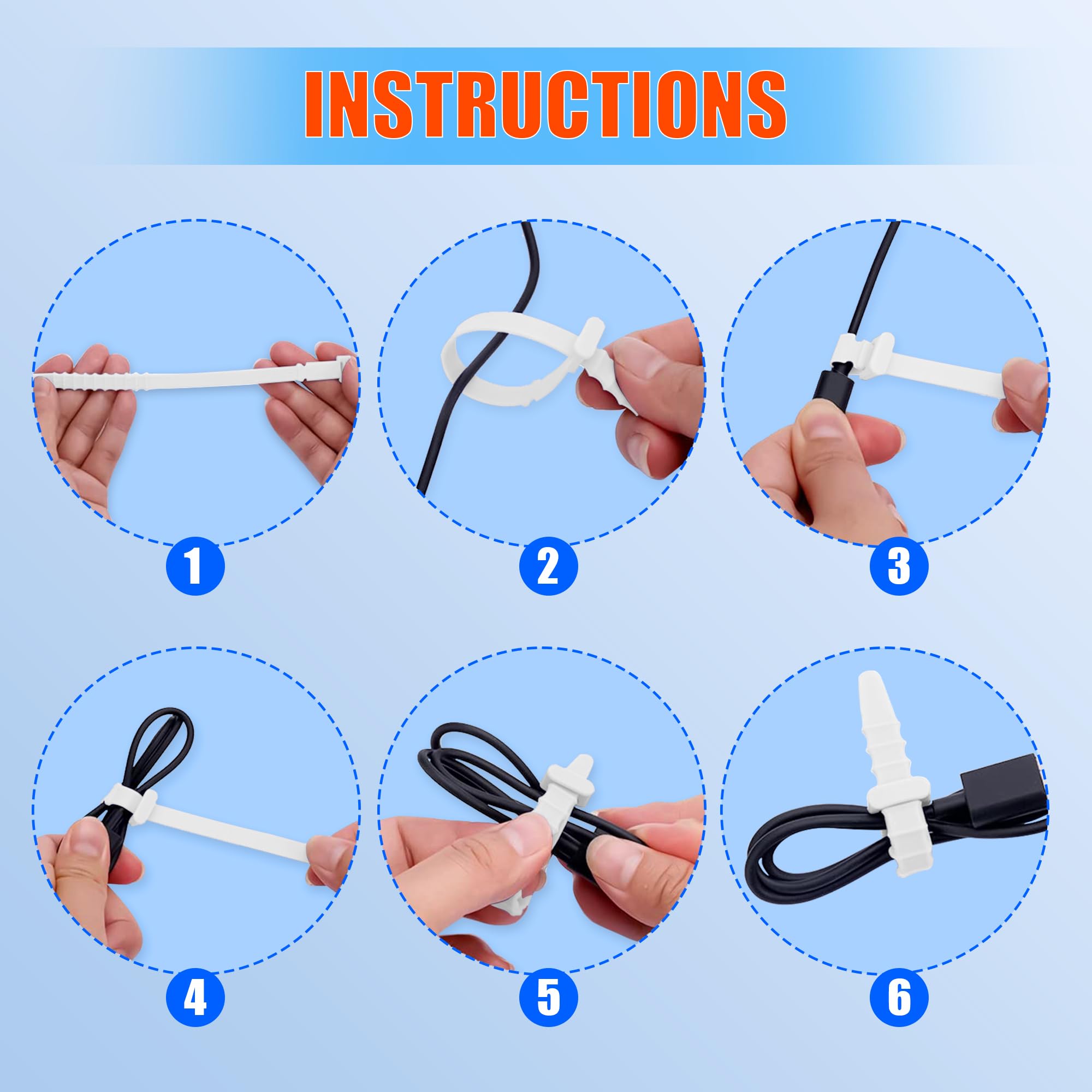 INSTRUCTIONS

1

2

3

4

5

6