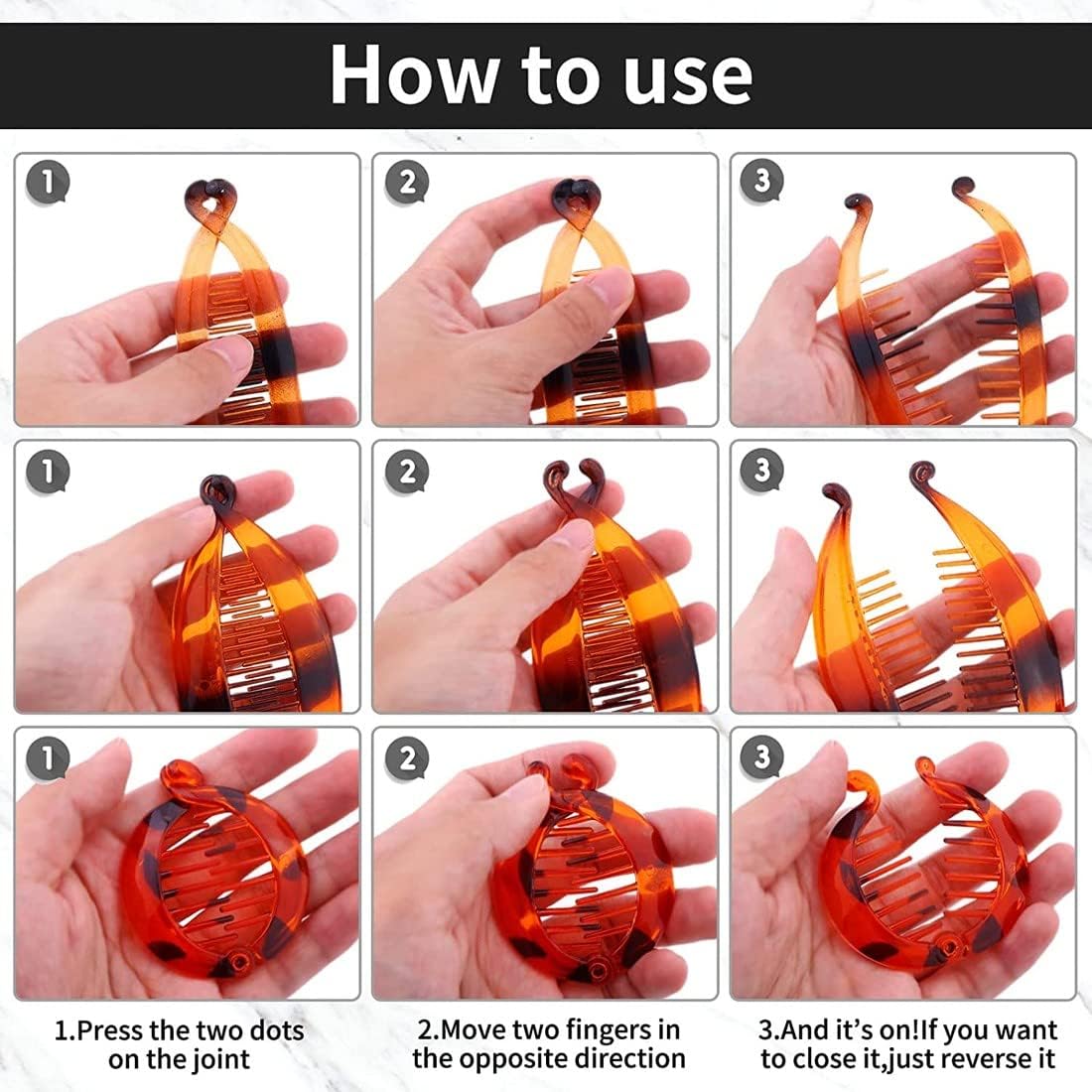 How to use

1

2

3

1

2

3

1

2

3

1.Press the two dots on the joint

2.Move two fingers in the opposite direction

3.And it's on!If you want to close it,just reverse it