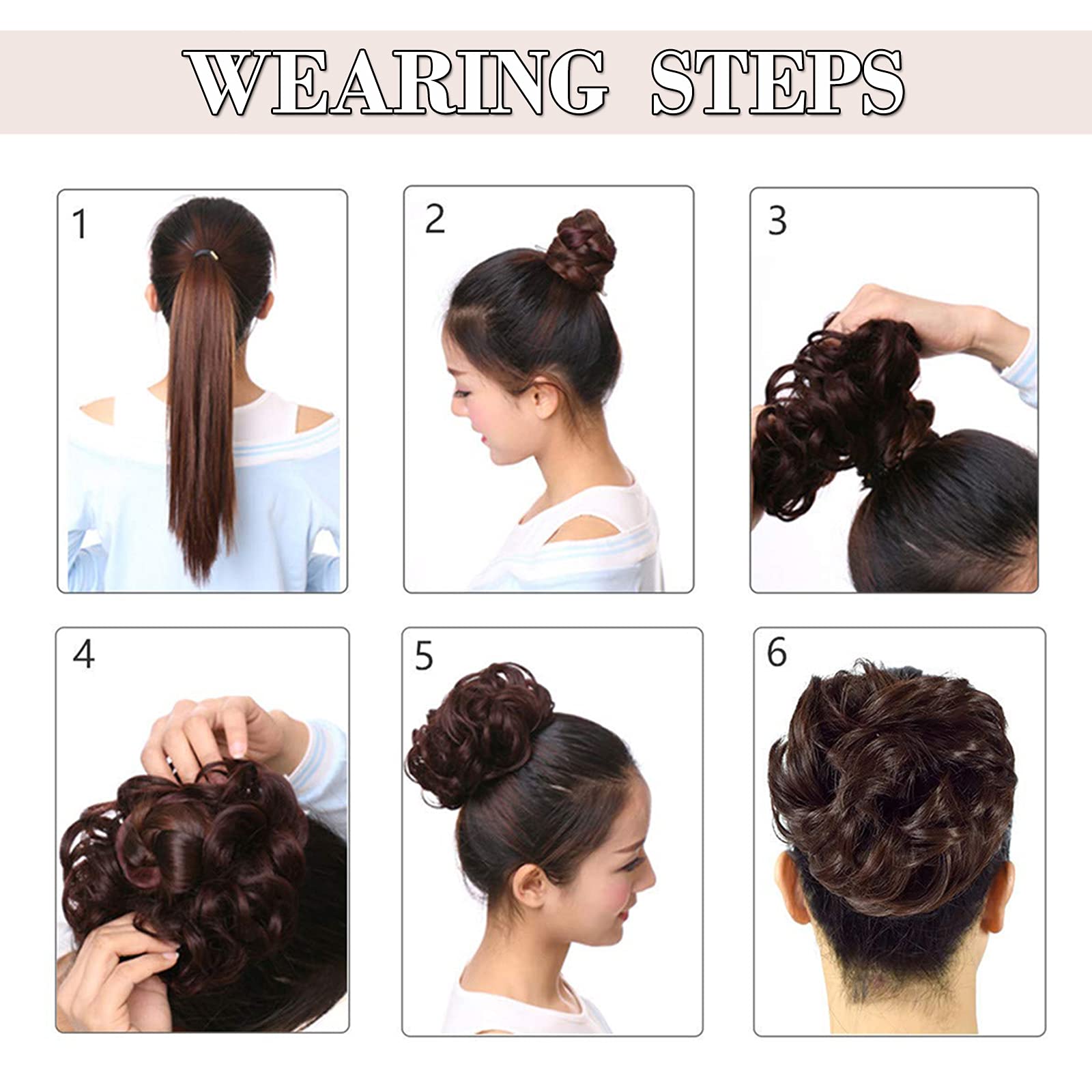 WEARING STEPS

1

2

3

4

5

6