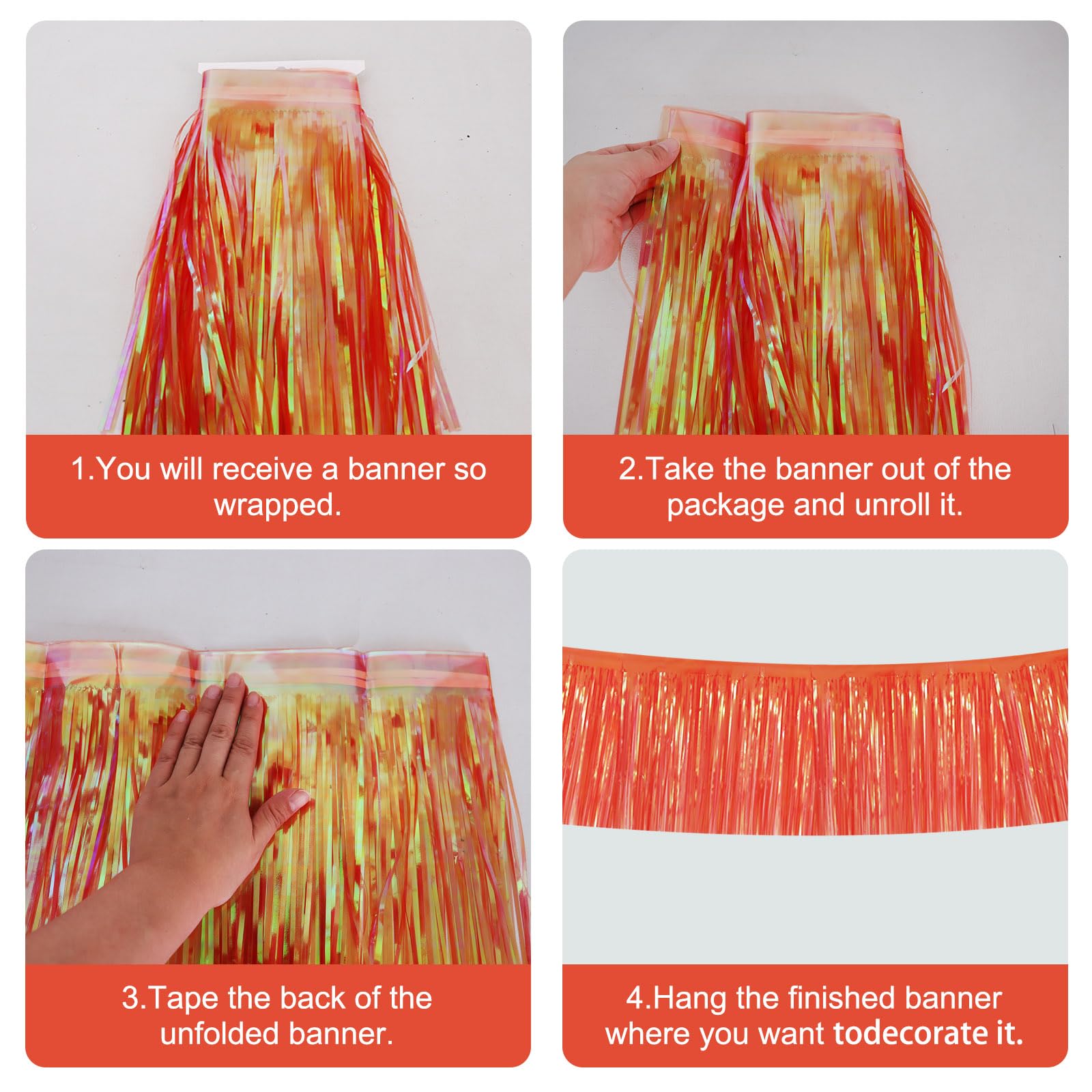 1.You will receive a banner so wrapped.

2.Take the banner out of the package and unroll it.

3.Tape the back of the unfolded banner.

4.Hang the finished banner where you want todecorate it.