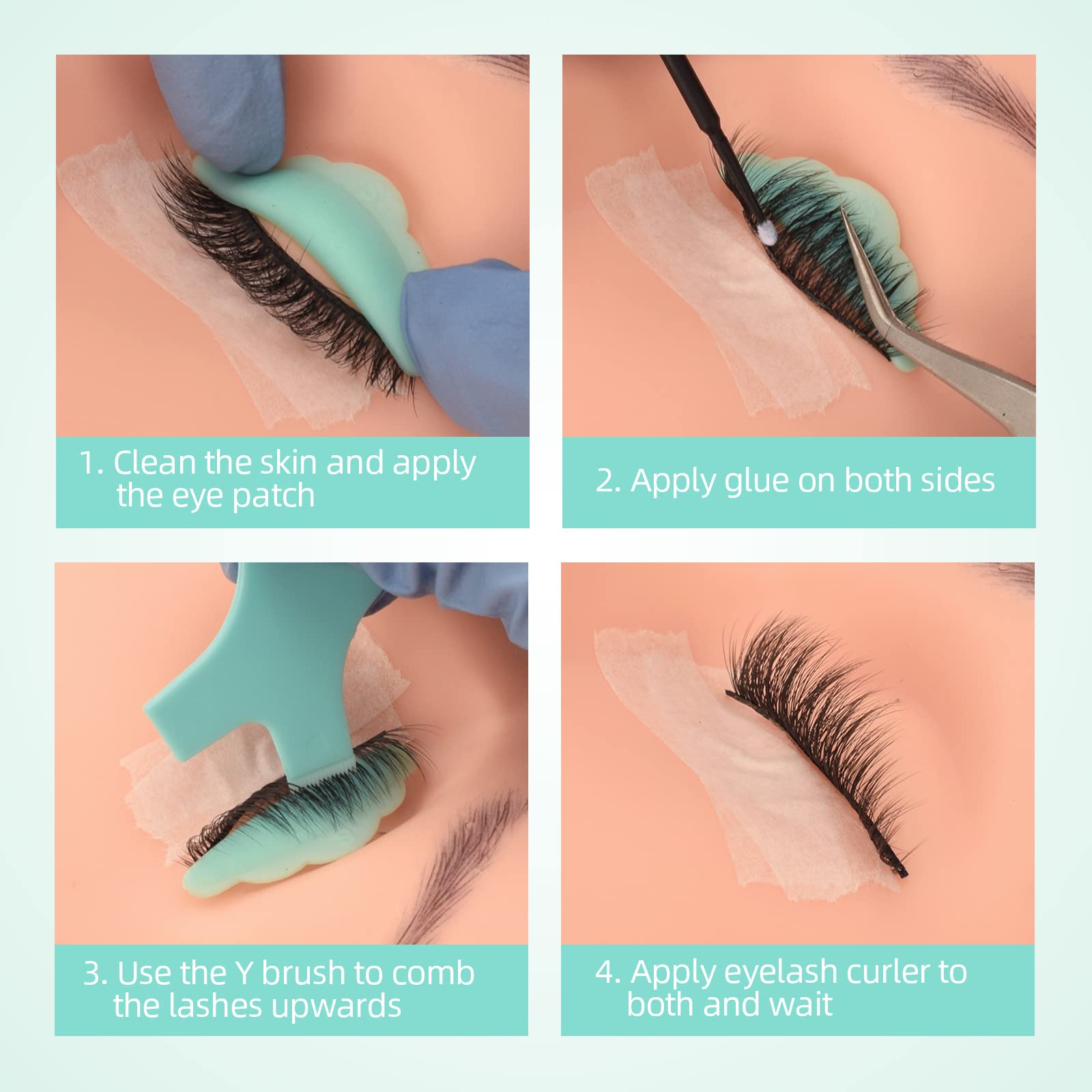 1. Clean the skin and apply the eye patch

2. Apply glue on both sides

3. Use the Y brush to comb the lashes upwards

4. Apply eyelash curler to both and wait