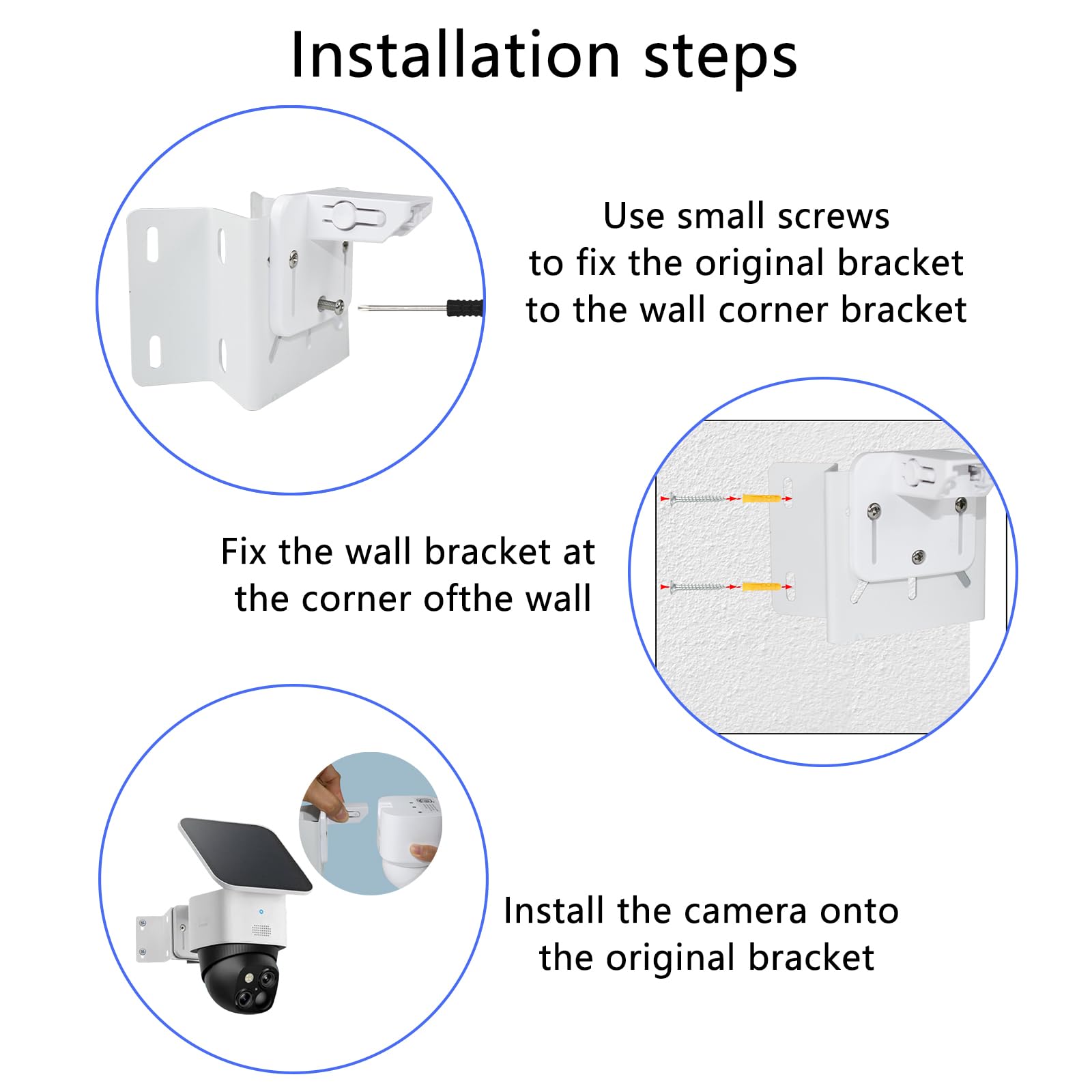 Installation steps

Use small screws to fix the original bracket to the wall corner bracket

Fix the wall bracket at the corner ofthe wall

Install the camera onto the original bracket