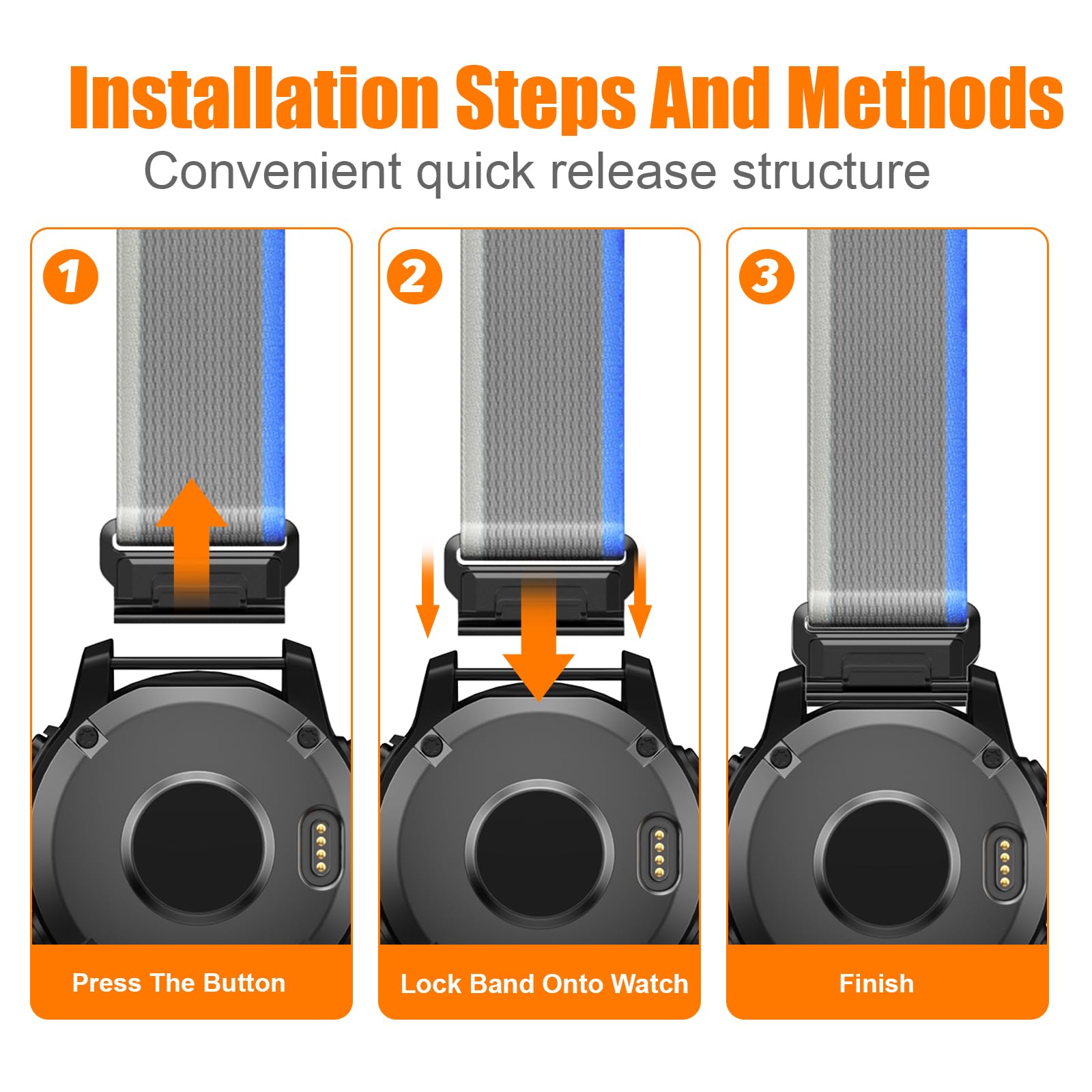 Installation Steps And Methods

Convenient quick release structure

1

Press The Button

2

Lock Band Onto Watch

3

Finish