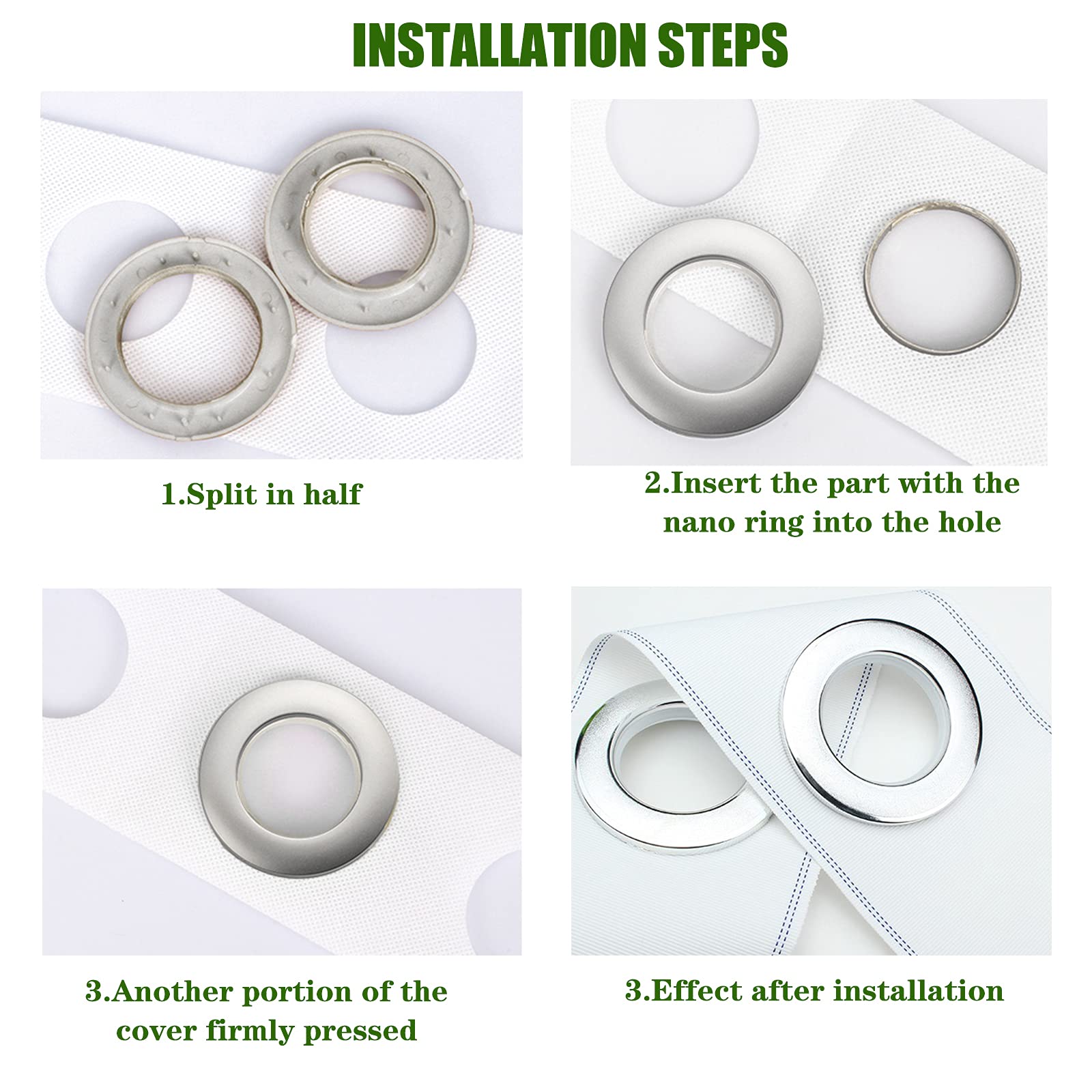 INSTALLATION STEPS

1.Split in half

2.Insert the part with the nano ring into the hole

3.Another portion of the cover firmly pressed

3.Effect after installation