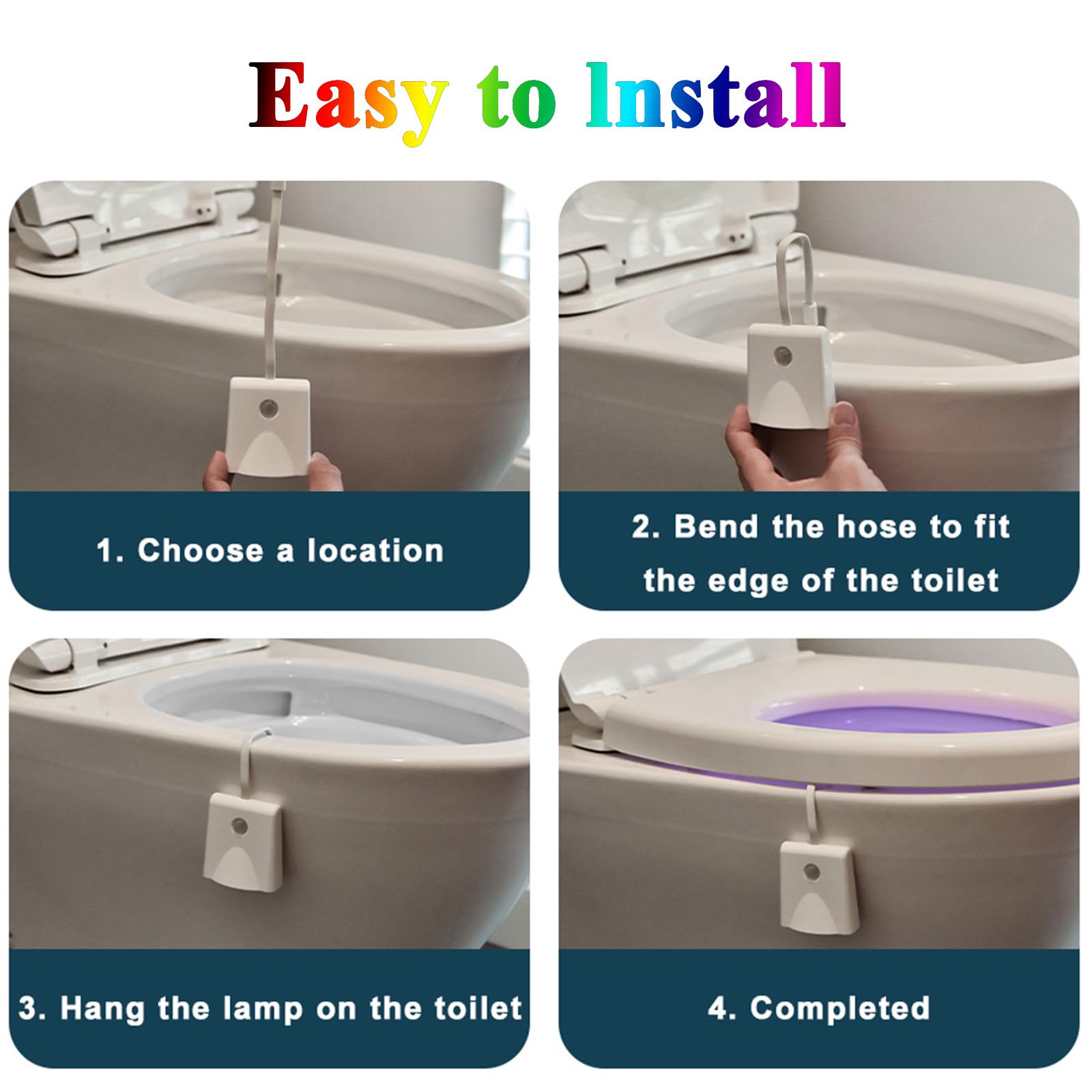 Easy to Install

1. Choose a location

2. Bend the hose to fit the edge of the toilet

3. Hang the lamp on the toilet

4. Completed