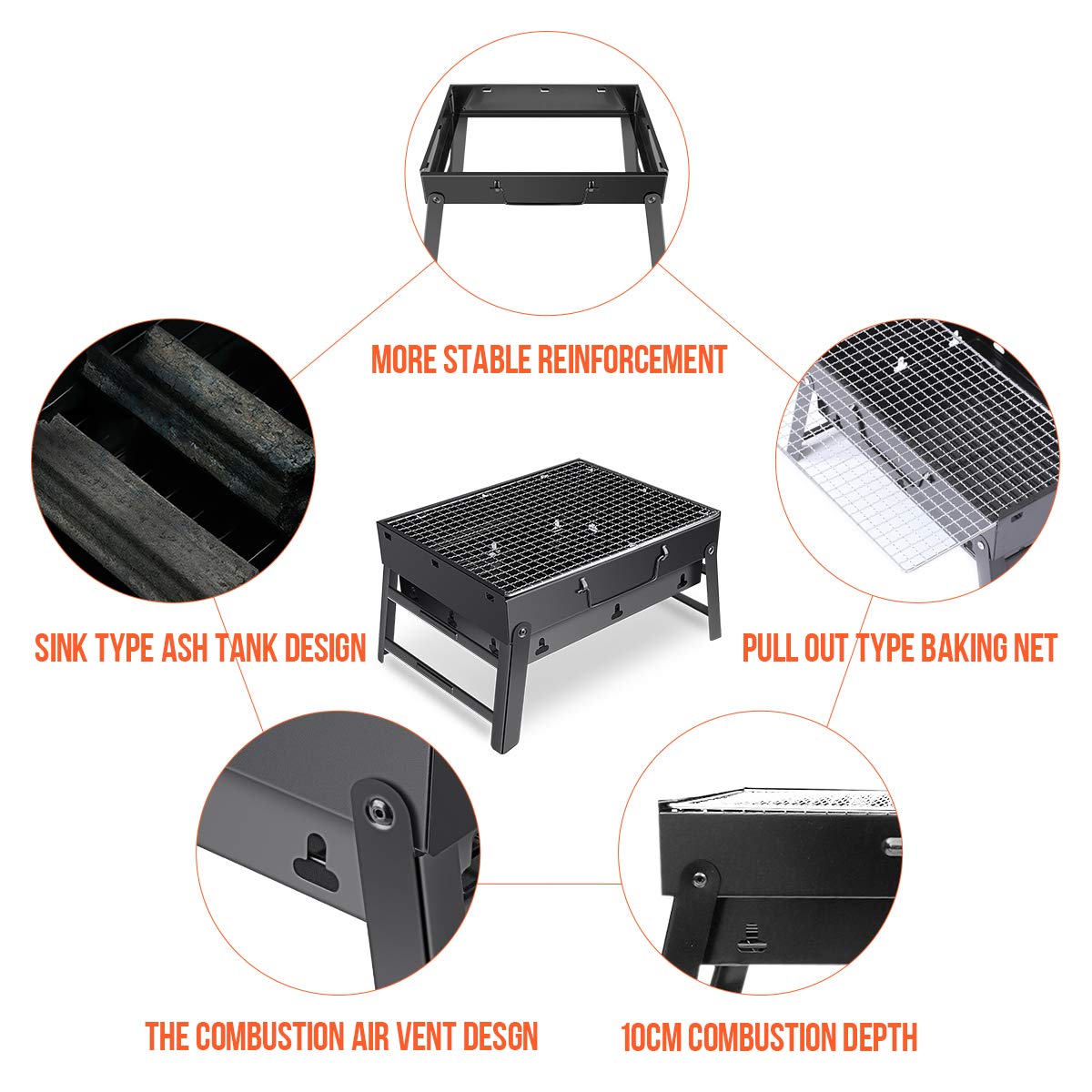 MORE STABLE REINFORCEMENT

SINK TYPE ASH TANK DESIGN

PULL OUT TYPE BAKING NET

THE COMBUSTION AIR VENT DESGN

10CM COMBUSTION DEPTH