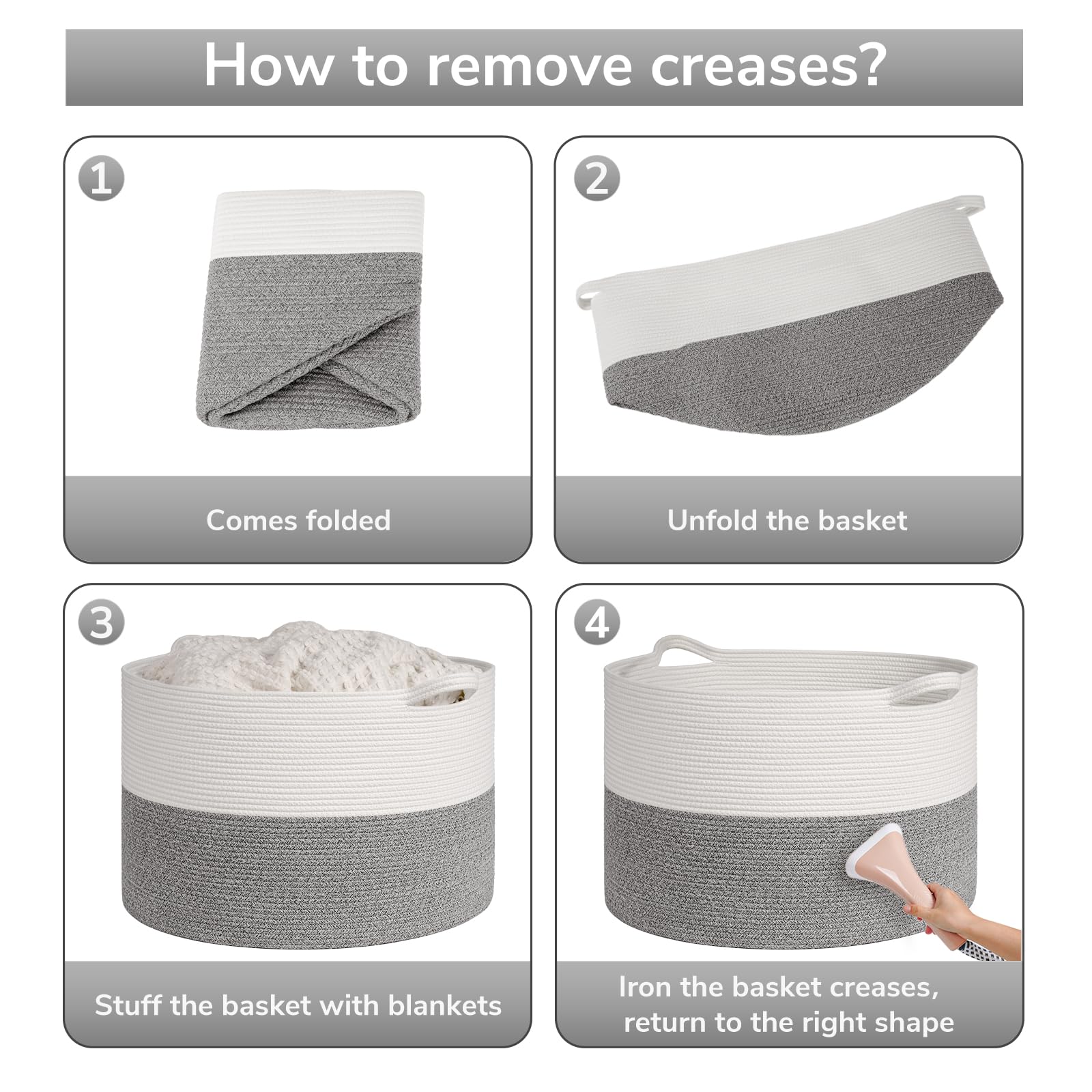 How to remove creases?

1

Comes folded

2

Unfold the basket

3

Stuff the basket with blankets

4

Iron the basket creases, return to the right shape