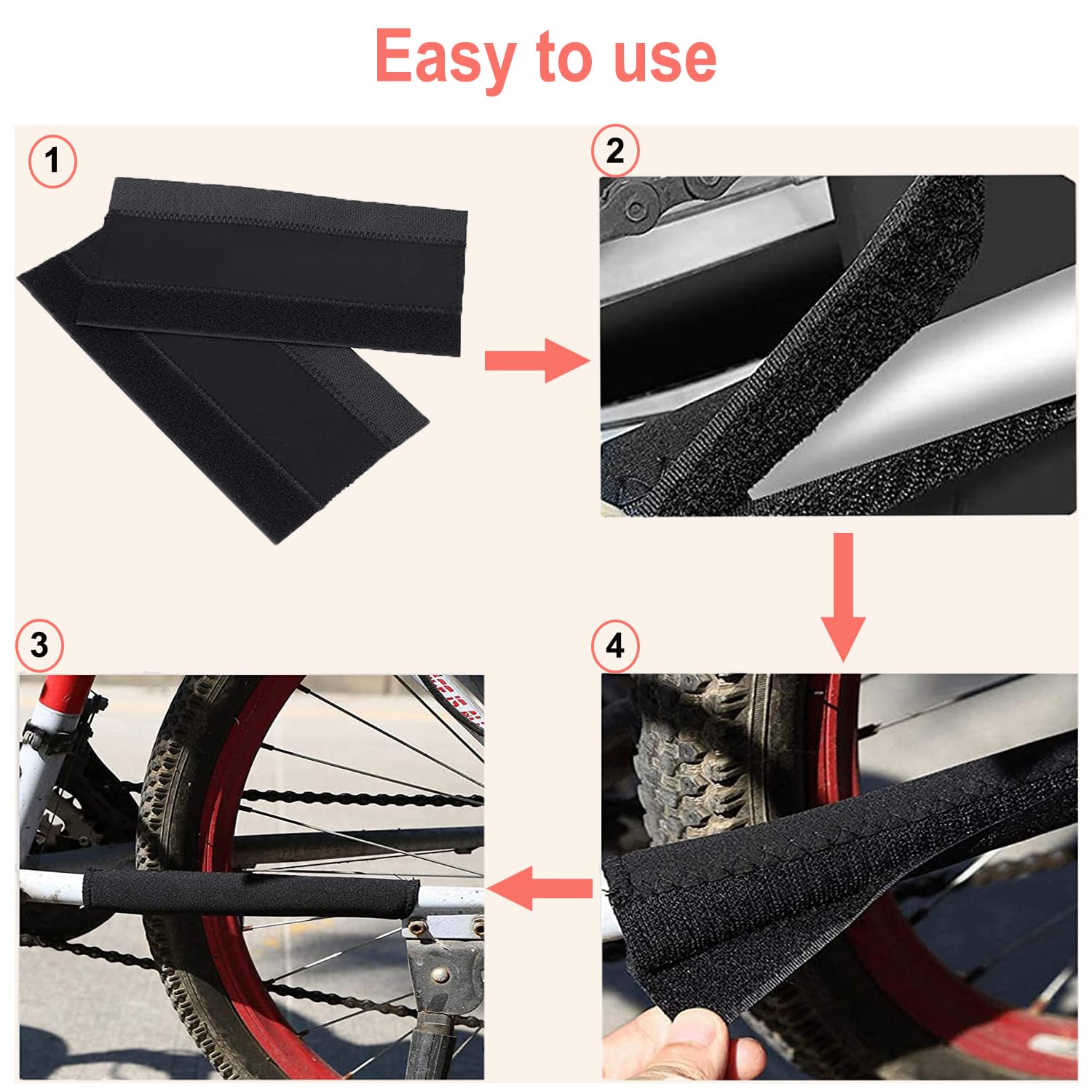 Easy to use

1

2

3

4