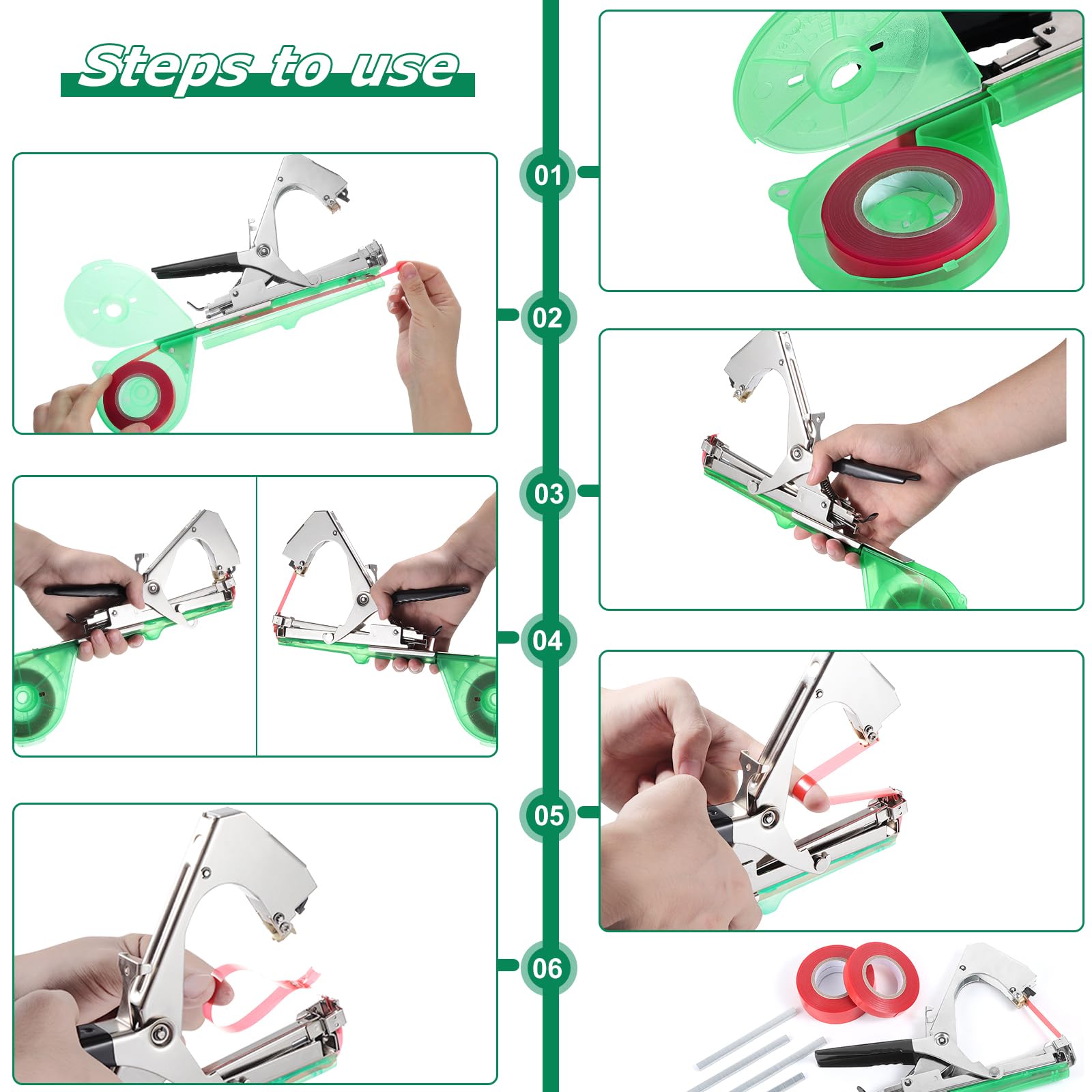 Steps to use

01

02

03

04

05

06