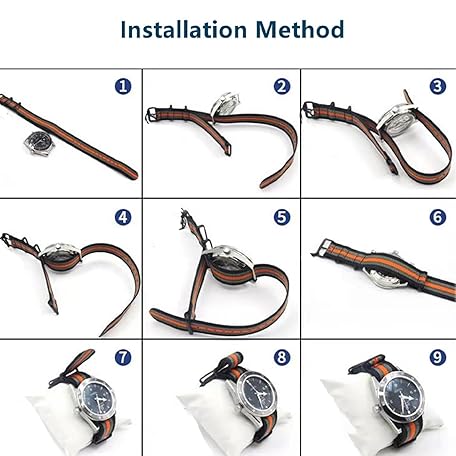 Installation Method

1

2

3

4

5

6

7

8

9