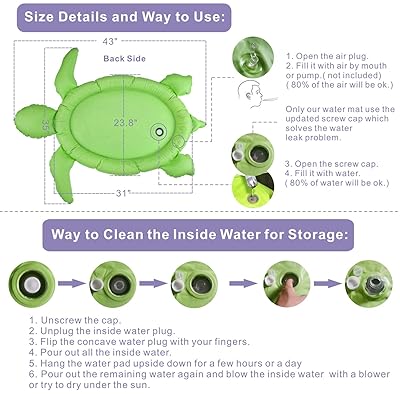 Size Details and Way to Use:

43"

Back Side

35"

23.8"

31"

1. Open the air plug.
2. Fill it with air by mouth or pump.( not included)
( 80% of the air will be ok.)

Only our water mat use the updated screw cap which solves the water leak problem.

3. Open the screw cap.
4. Fill it with water.
( 80% of water will be ok.)

Way to Clean the Inside Water for Storage:

1. Unscrew the cap.
2. Unplug the inside water plug.
3. Flip the concave water plug with your fingers.
4. Pour out all the inside water.
5. Hang the water pad upside down for a few hours or a day
6. Pour out the remaining water again and blow the inside water with a blower or try to dry under the sun.