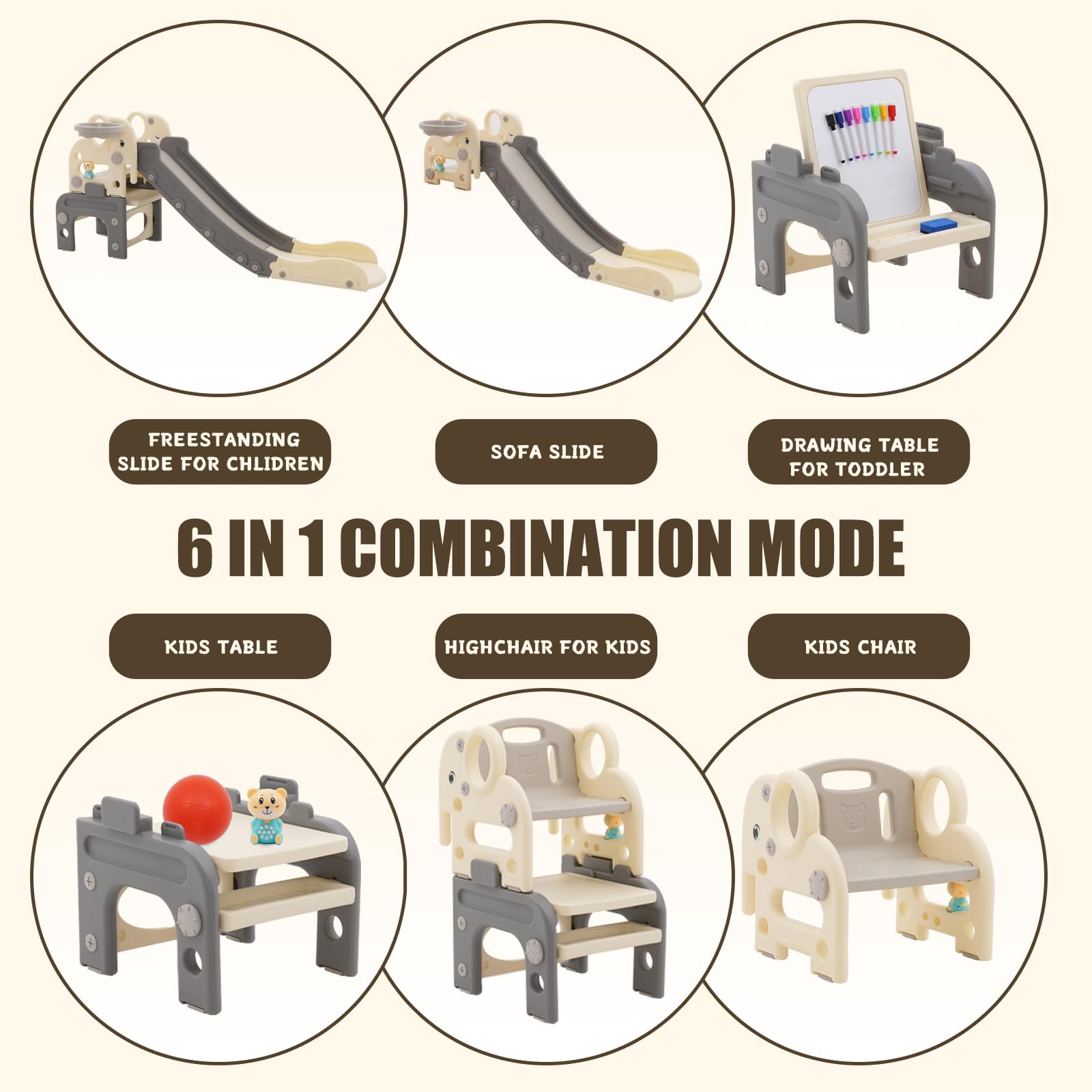 FREESTANDING SLIDE FOR CHLIDREN

SOFA SLIDE

DRAWING TABLE FOR TODDLER

6 IN 1 COMBINATION MODE

KIDS TABLE

HIGHCHAIR FOR KIDS

KIDS CHAIR