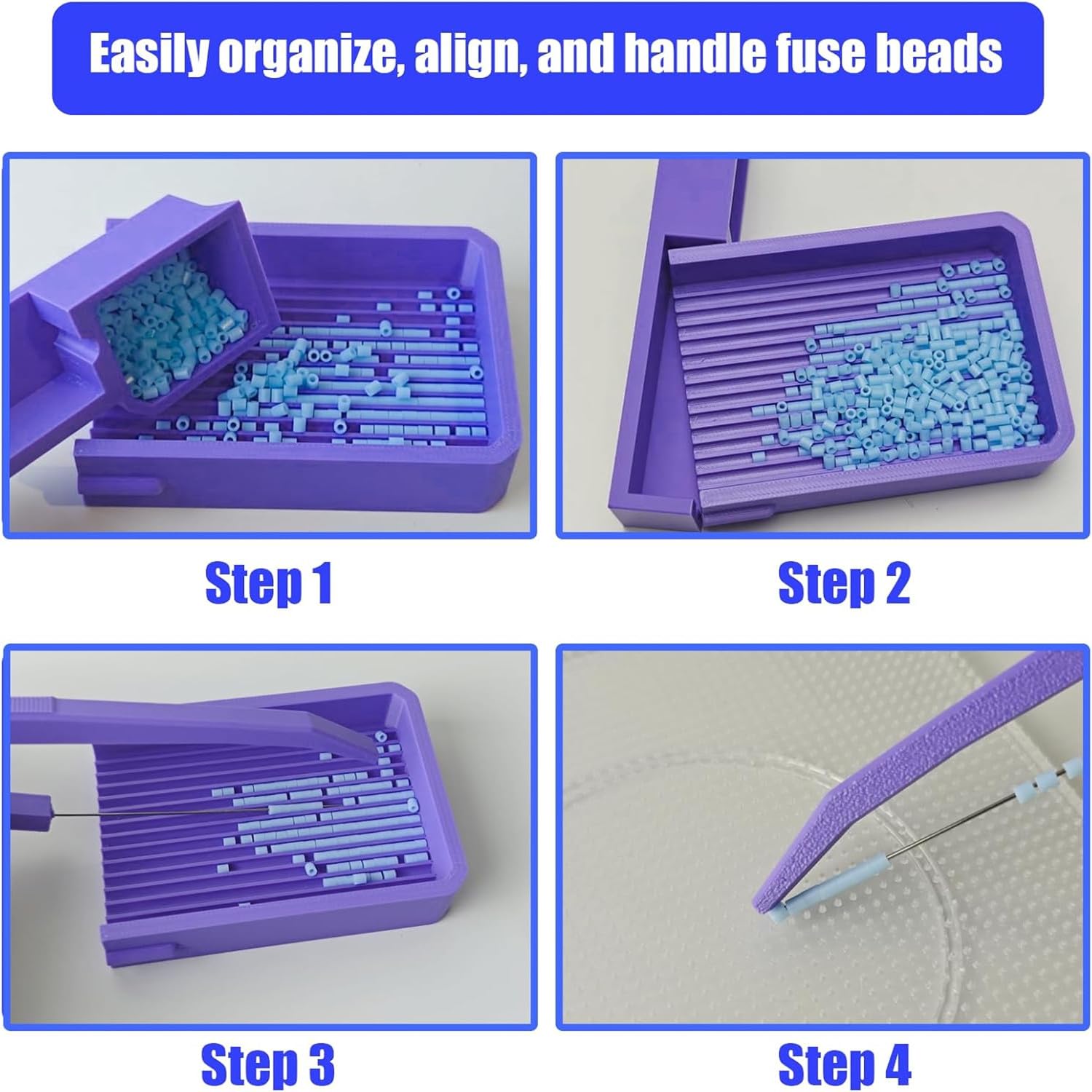 Easily organize, align, and handle fuse beads

Step 1

Step 2

Step 3

Step 4