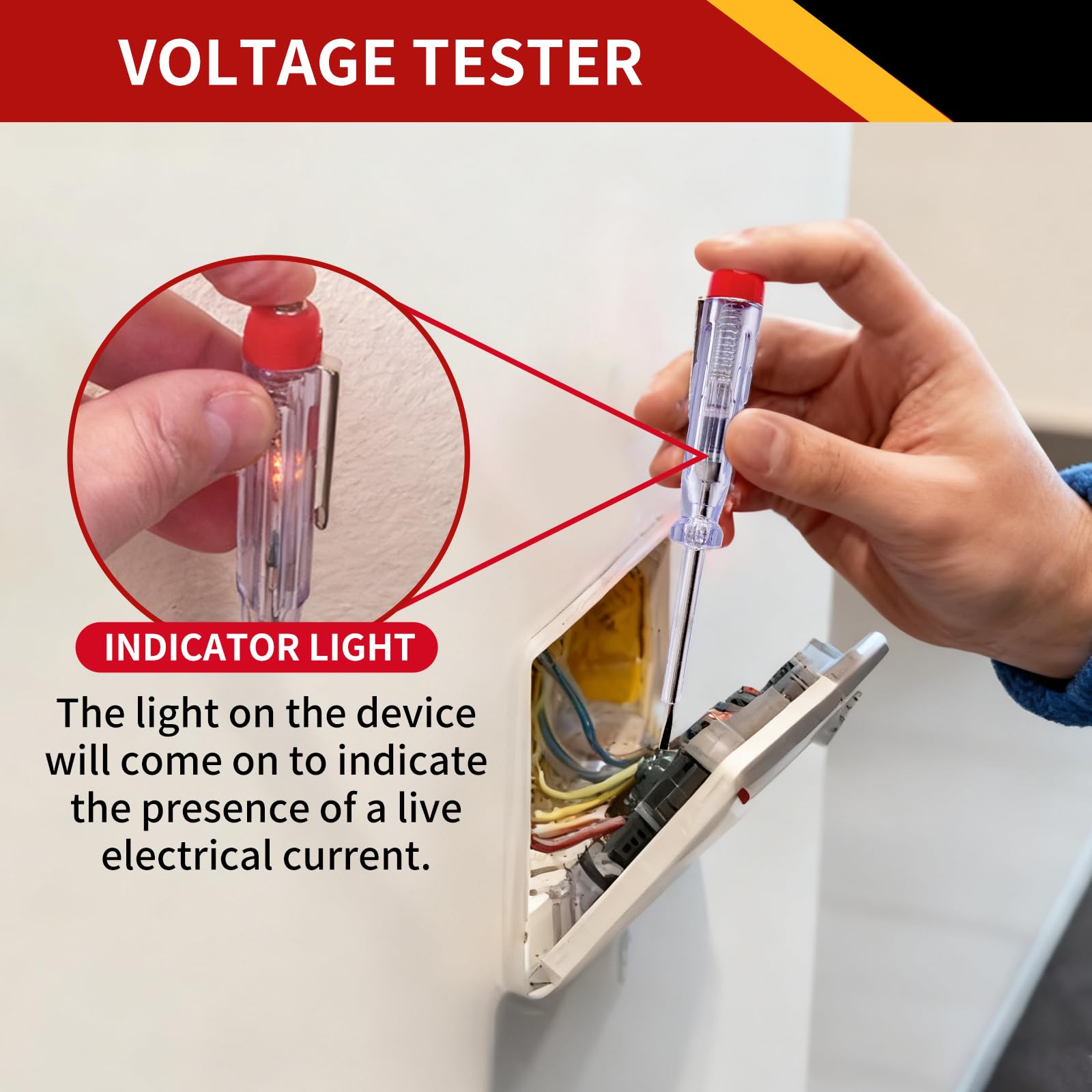 VOLTAGE TESTER

INDICATOR LIGHT

The light on the device will come on to indicate the presence of a live electrical current.