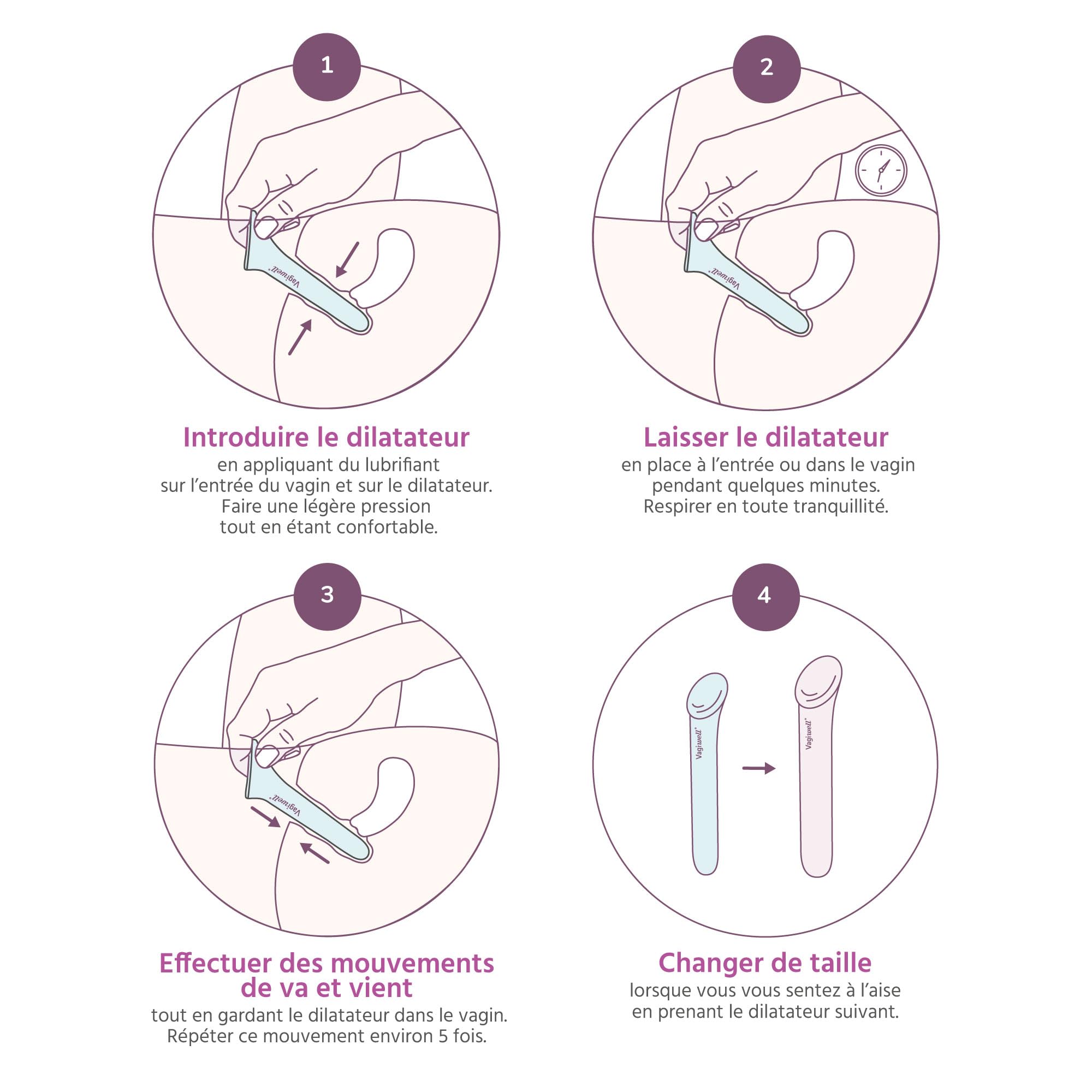 1

Vagiwell®

Introduire le dilatateur
en appliquant du lubrifiant sur l'entrée du vagin et sur le dilatateur. Faire une légère pression tout en étant confortable.

2

Vagiwell®

Laisser le dilatateur
en place à l'entrée ou dans le vagin pendant quelques minutes. Respirer en toute tranquillité.

3

Vagiwell®

Effectuer des mouvements de va et vient
tout en gardant le dilatateur dans le vagin. Répéter ce mouvement environ 5 fois.

4

Vagiwell®

Vagiwell®

Changer de taille
lorsque vous vous sentez à l'aise en prenant le dilatateur suivant.