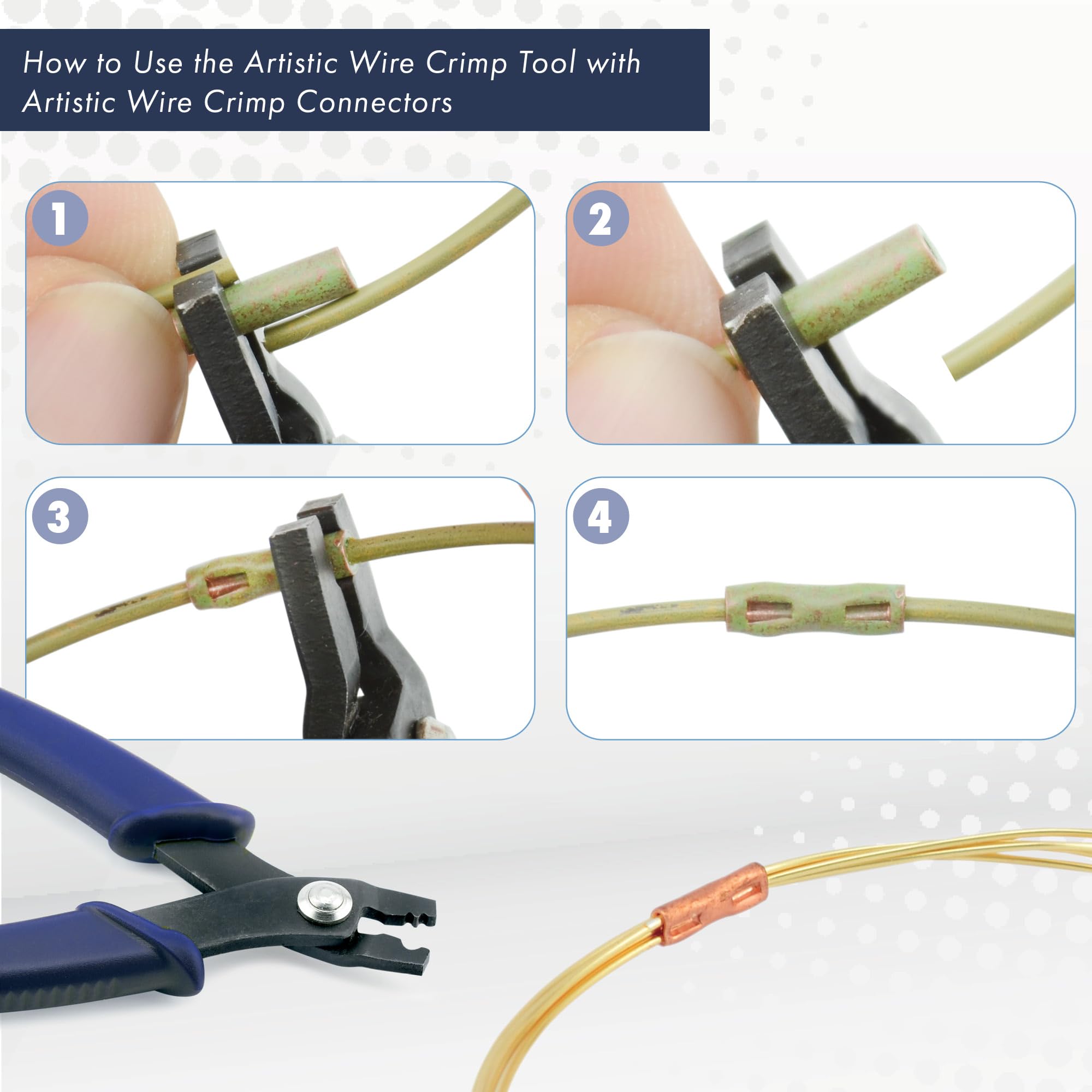 How to Use the Artistic Wire Crimp Tool with Artistic Wire Crimp Connectors

1

2

3

4