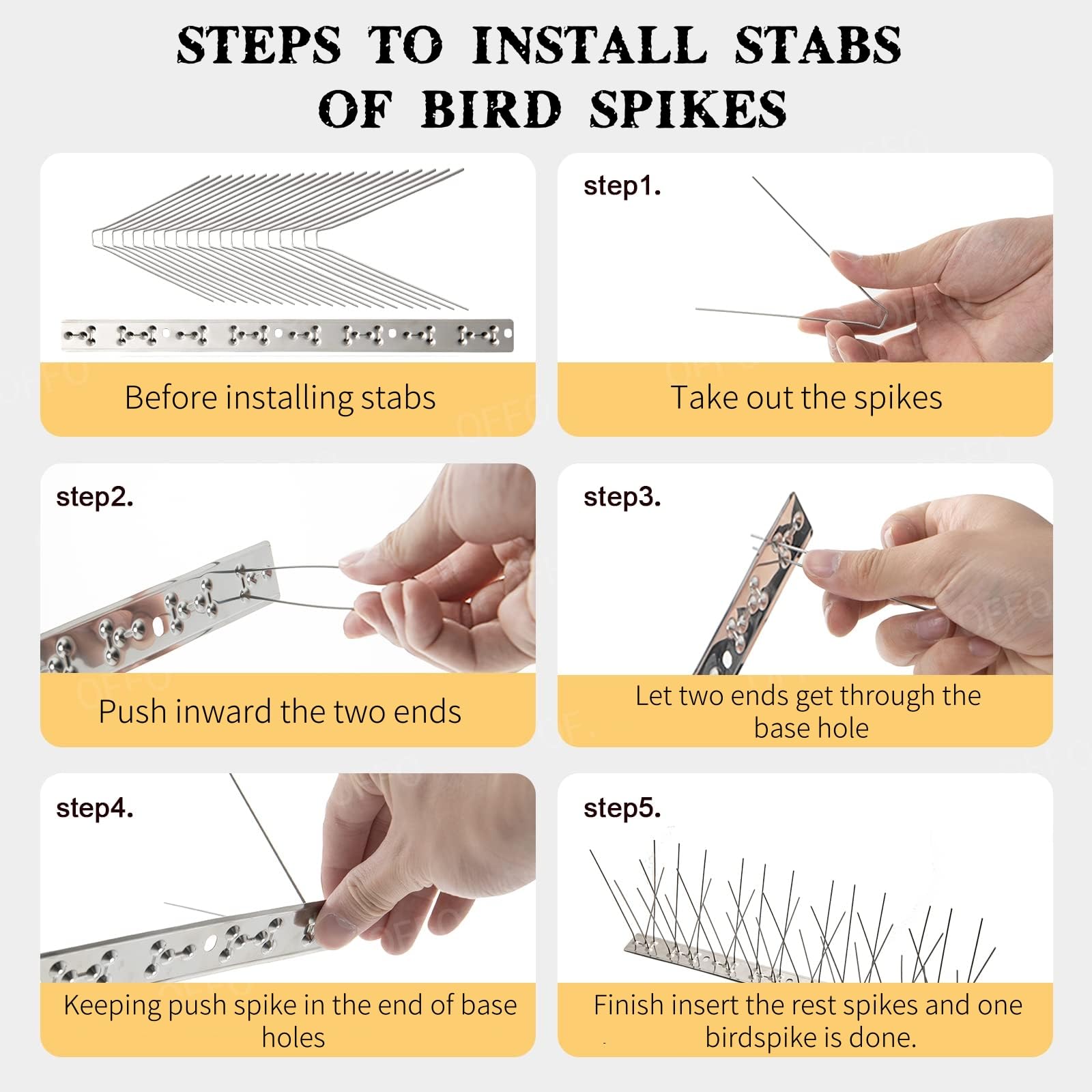 STEPS TO INSTALL STABS OF BIRD SPIKES

Before installing stabs

step1.

Take out the spikes

step2.

Push inward the two ends

step3.

Let two ends get through the base hole

step4.

Keeping push spike in the end of base holes

step5.

Finish insert the rest spikes and one birdspike is done.