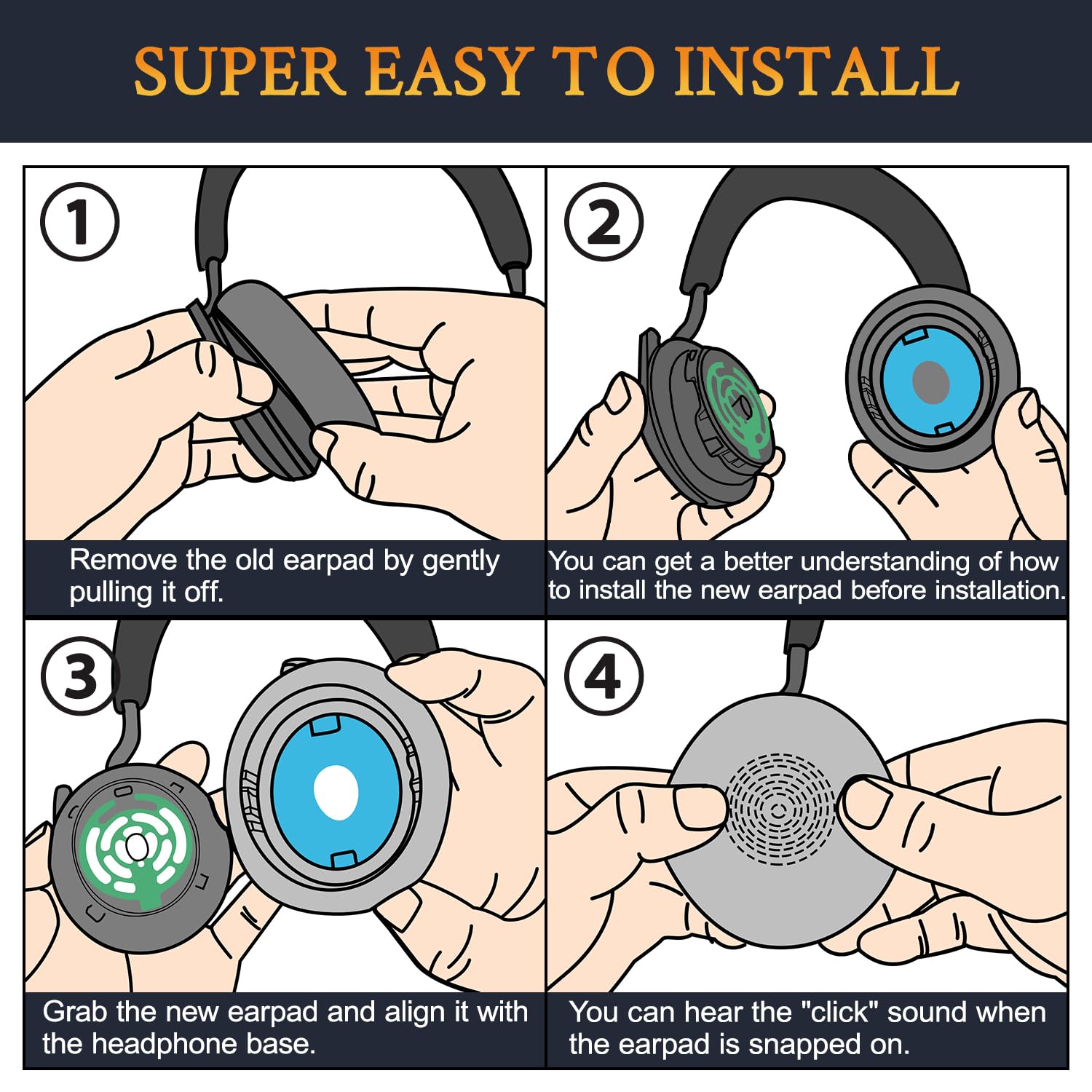 SUPER EASY TO INSTALL

1

Remove the old earpad by gently pulling it off.

2

You can get a better understanding of how to install the new earpad before installation.

3

Grab the new earpad and align it with the headphone base.

4

You can hear the "click" sound when the earpad is snapped on.