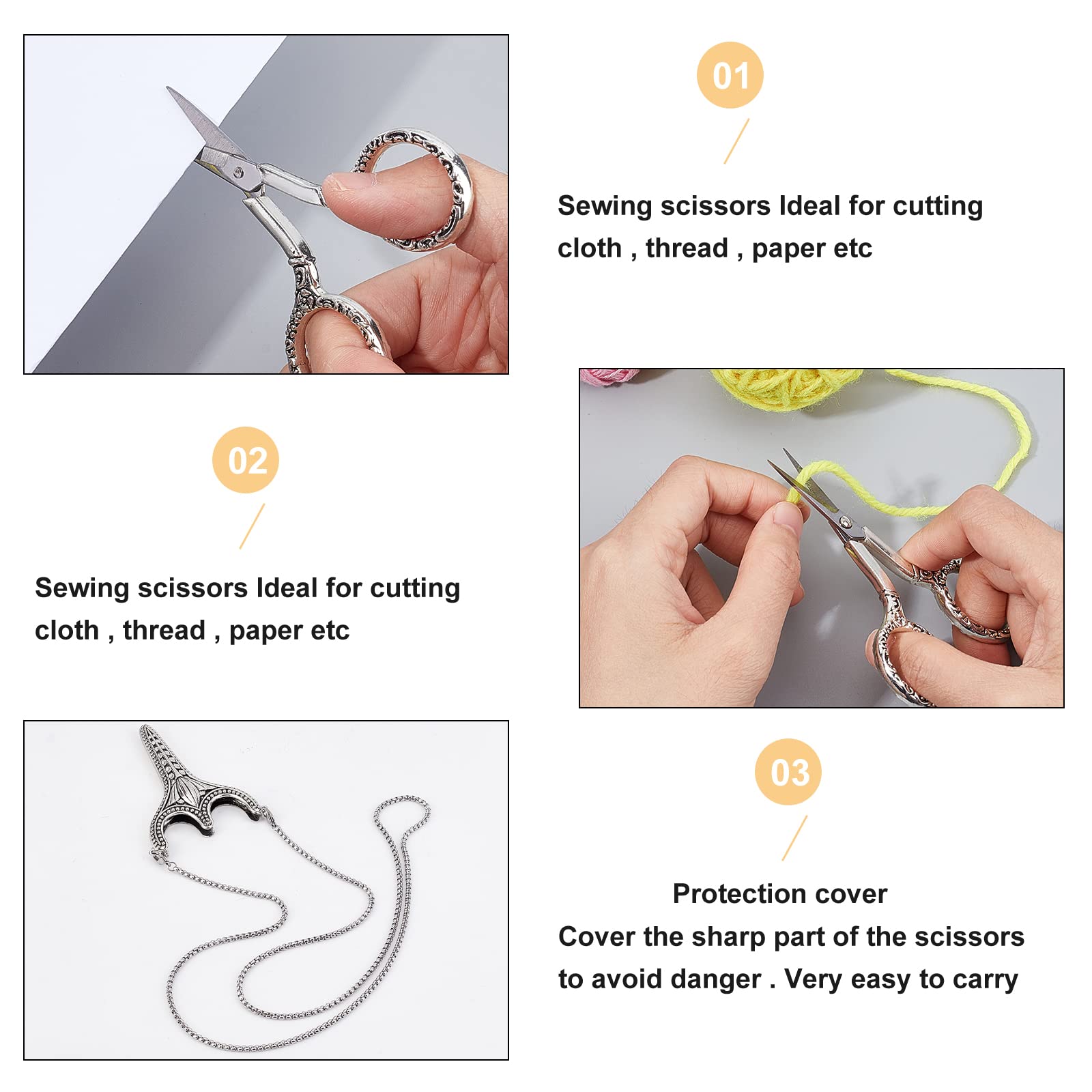 01

Sewing scissors Ideal for cutting cloth , thread , paper etc

02

Sewing scissors Ideal for cutting cloth , thread , paper etc

03

Protection cover

Cover the sharp part of the scissors to avoid danger . Very easy to carry