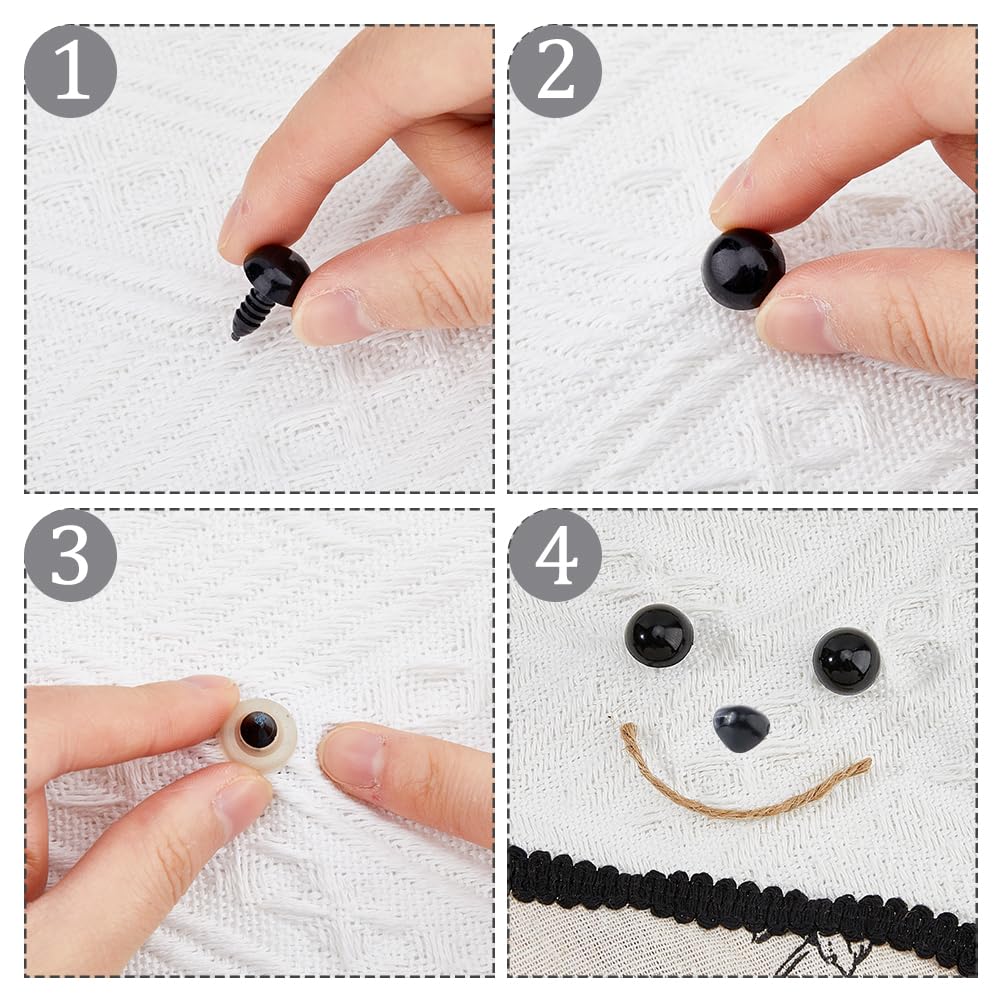 1

2

3

4