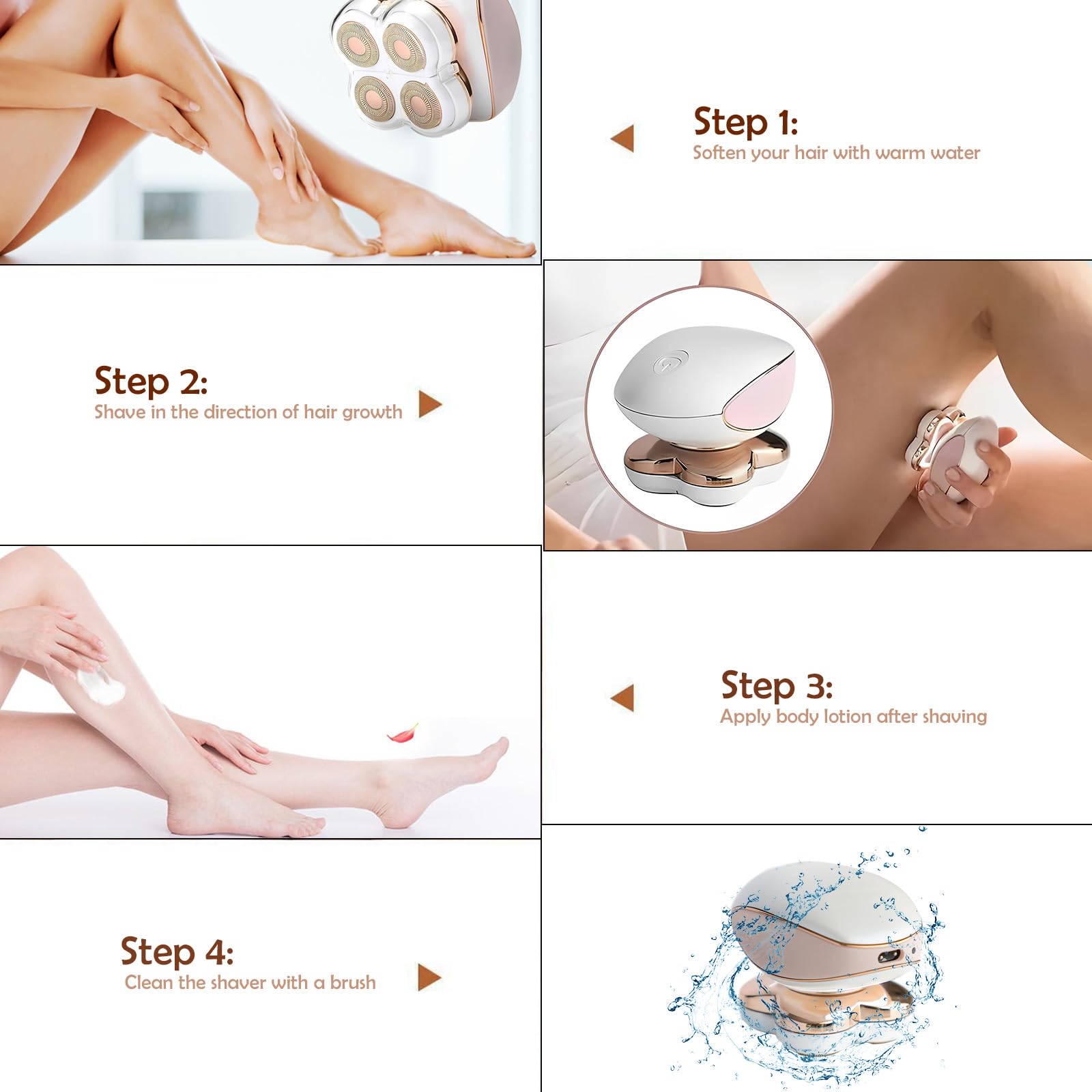 Step 1:
Soften your hair with warm water

Step 2:
Shave in the direction of hair growth

Step 3:
Apply body lotion after shaving

Step 4:
Clean the shaver with a brush