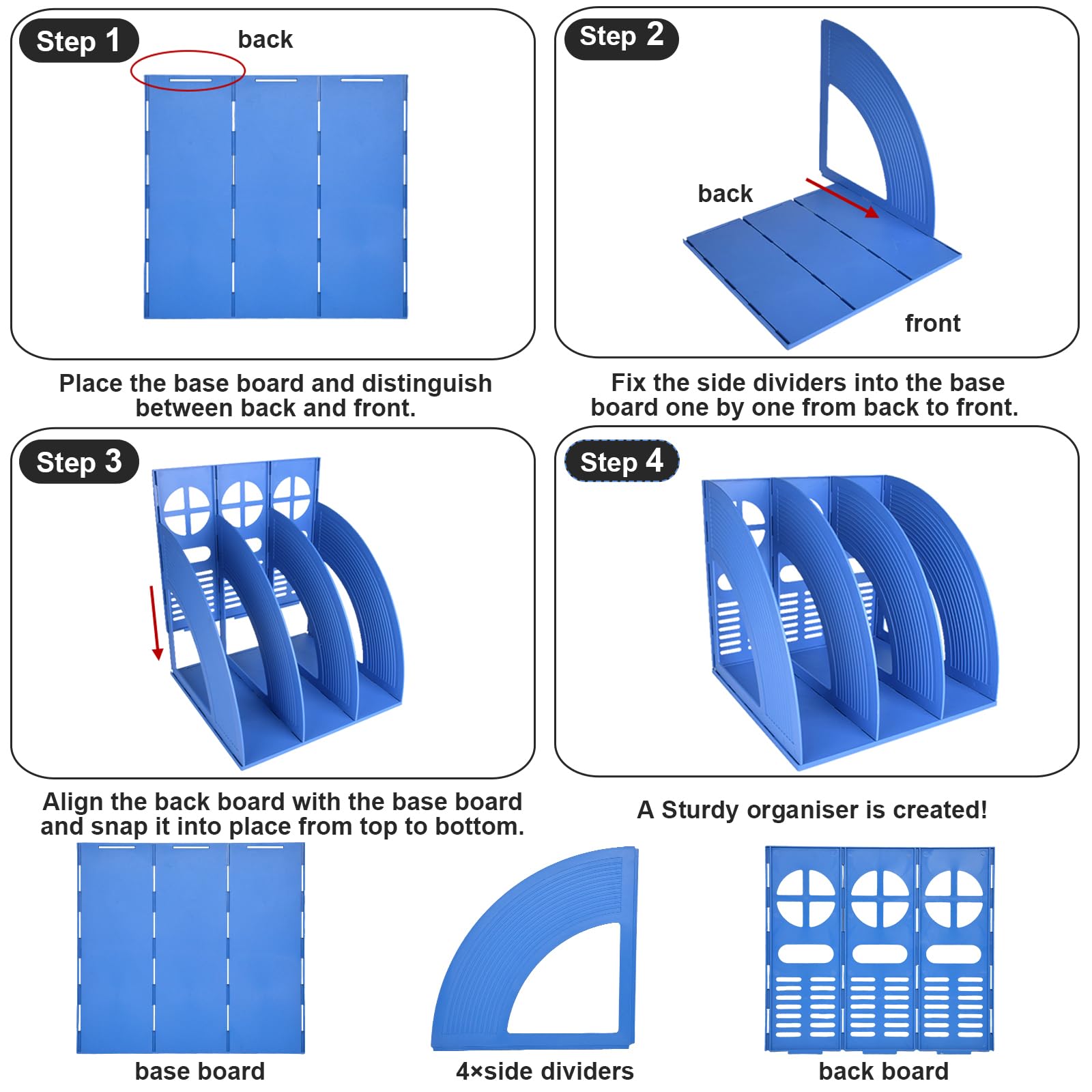 Step 1

back

Place the base board and distinguish between back and front.

Step 2

back

front

Fix the side dividers into the base board one by one from back to front.

Step 3

Align the back board with the base board and snap it into place from top to bottom.

Step 4

A Sturdy organiser is created!

base board

4×side dividers

back board