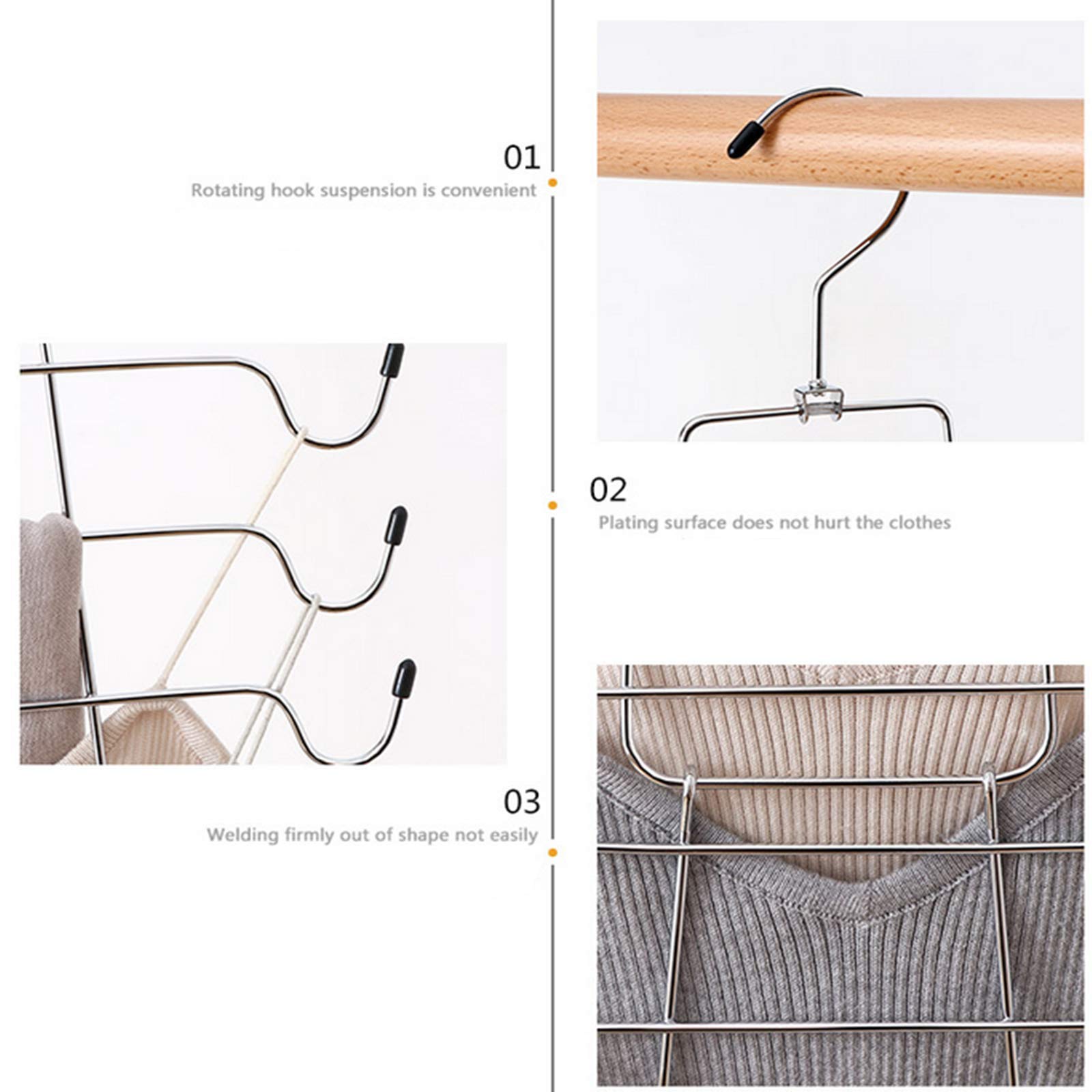 01
Rotating hook suspension is convenient

02
Plating surface does not hurt the clothes

03
Welding firmly out of shape not easily