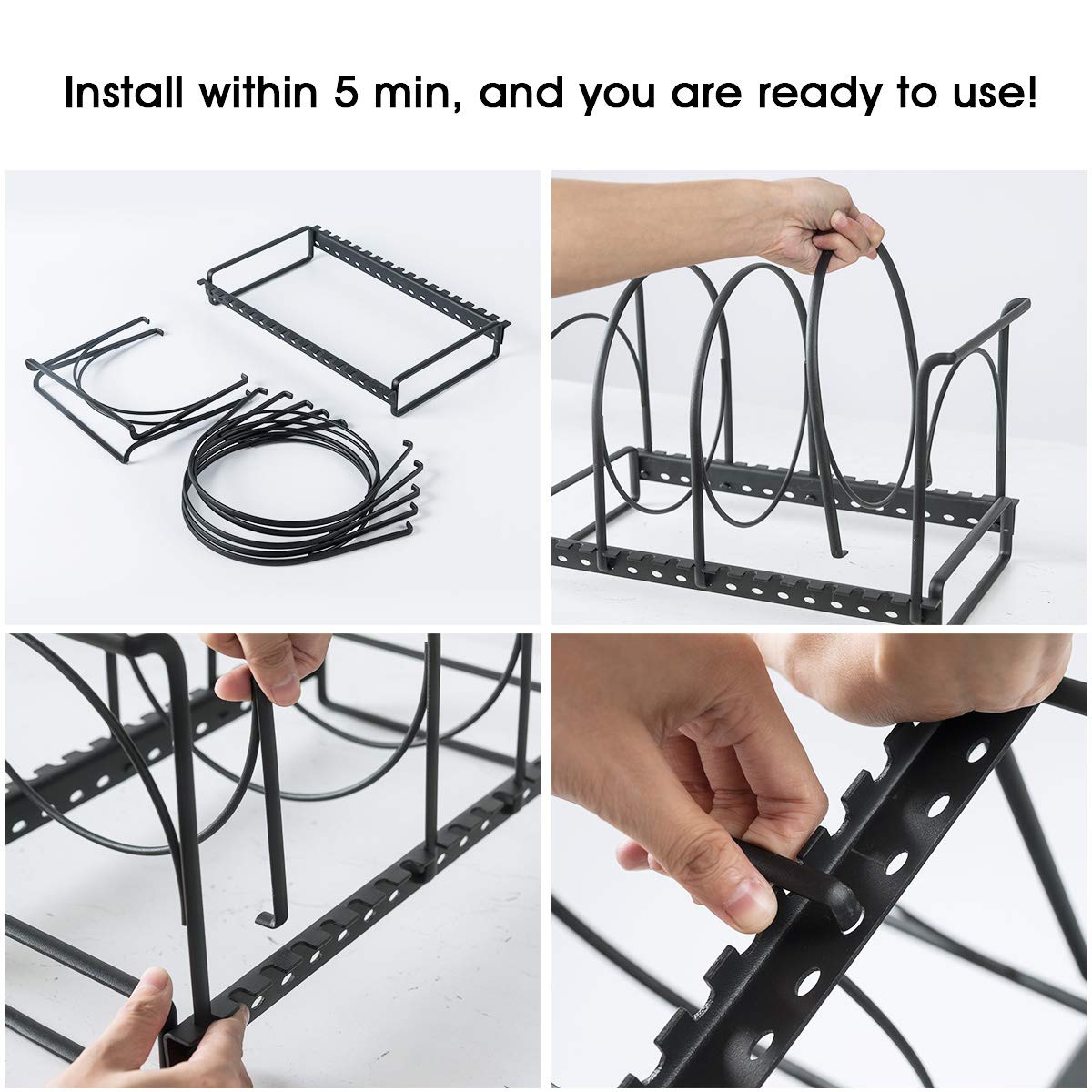 Install within 5 min, and you are ready to use!