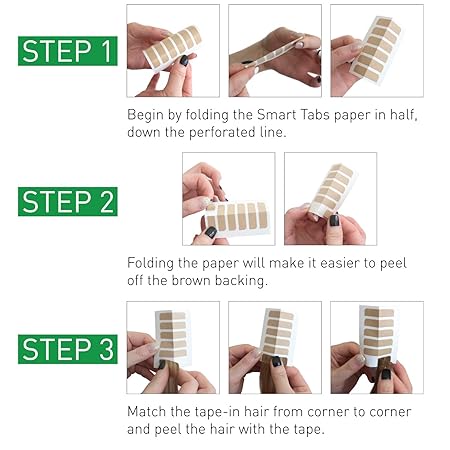 STEP 1

Begin by folding the Smart Tabs paper in half, down the perforated line.

STEP 2

Folding the paper will make it easier to peel off the brown backing.

STEP 3

Match the tape-in hair from corner to corner and peel the hair with the tape.