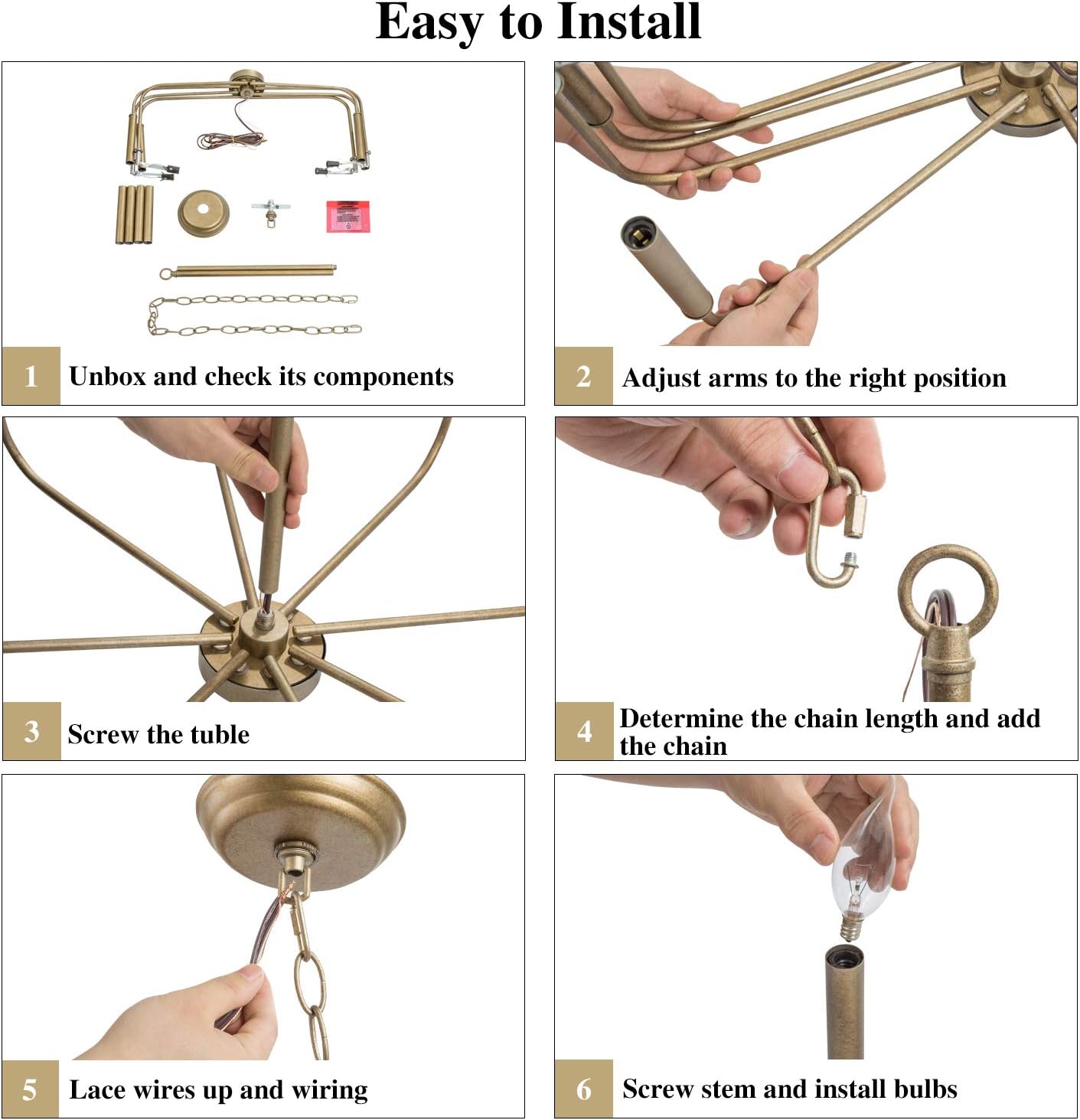 Easy to Install

1 Unbox and check its components

2 Adjust arms to the right position

3 Screw the tuble

4 Determine the chain length and add the chain

5 Lace wires up and wiring

6 Screw stem and install bulbs