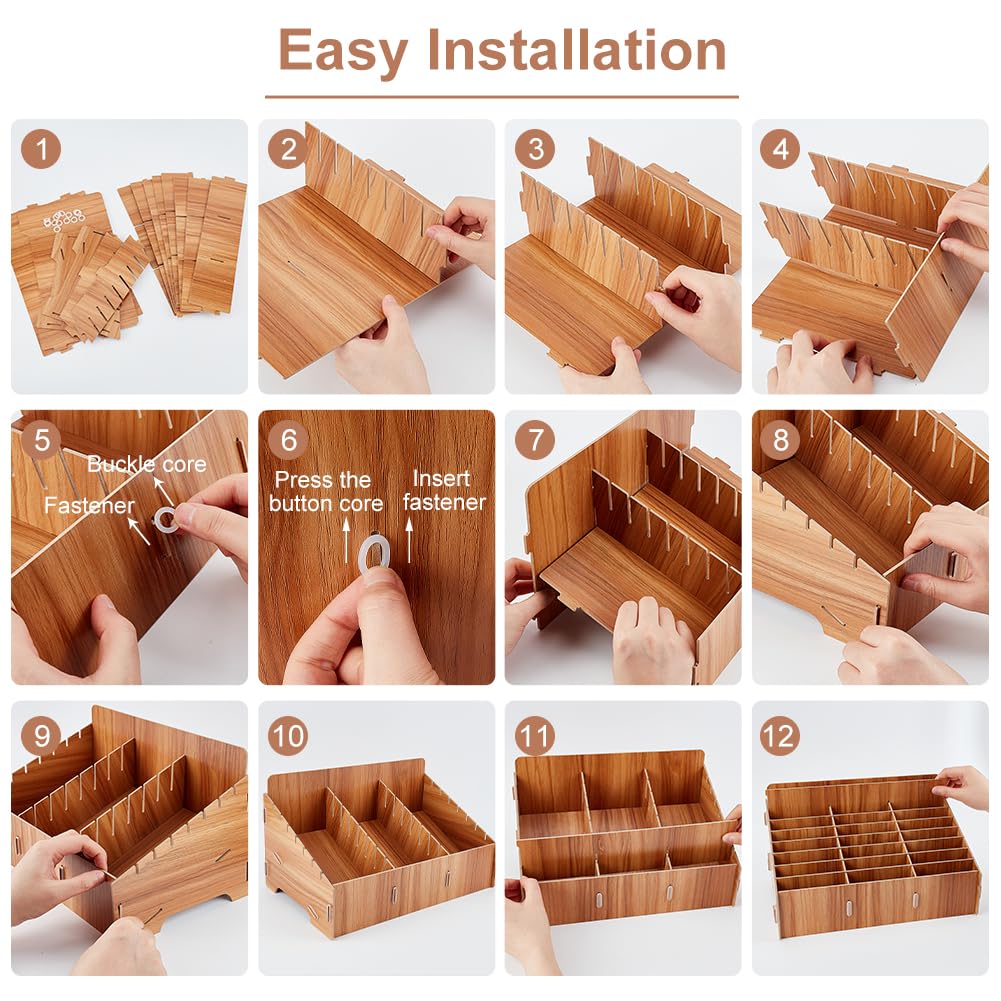 Easy Installation

1

2

3

4

5
Buckle core
Fastener

6
Press the button core
Insert fastener

7

8

9

10

11

12