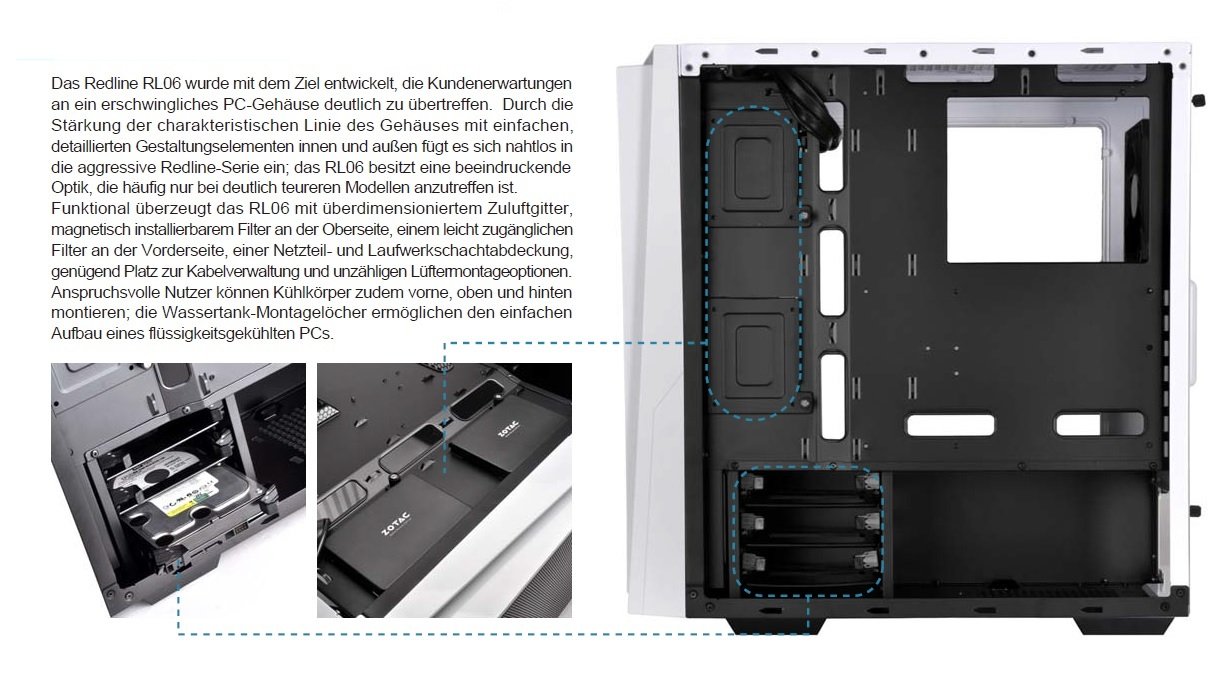 Das Redline RL06 wurde mit dem Ziel entwickelt, die Kundenerwartungen an ein erschwingliches PC-Gehäuse deutlich zu übertreffen. Durch die Stärkung der charakteristischen Linie des Gehäuses mit einfachen, detaillierten Gestaltungselementen innen und außen fügt es sich nahtlos in die aggressive Redline-Serie ein; das RL06 besitzt eine beeindruckende Optik, die häufig nur bei deutlich teureren Modellen anzutreffen ist. Funktional überzeugt das RL06 mit überdimensioniertem Zuluftgitter, magnetisch installierbarem Filter an der Oberseite, einem leicht zugänglichen Filter an der Vorderseite, einer Netzteil- und Laufwerkschachtabdeckung, genügend Platz zur Kabelverwaltung und unzähligen Lüftermontageoptionen. Anspruchsvolle Nutzer können Kühlkörper zudem vorne, oben und hinten montieren; die Wassertank-Montagelöcher ermöglichen den einfachen Aufbau eines flüssigkeitsgekühlten PCs.

ZOTAC

ZOTAC