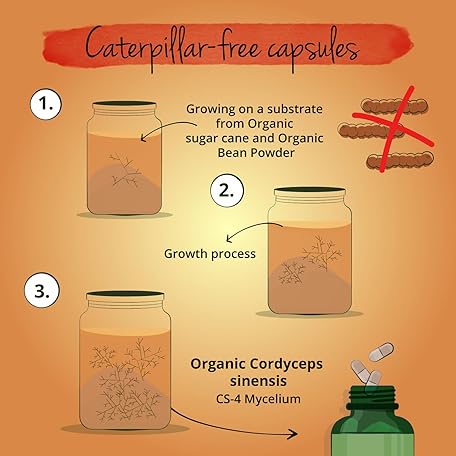 Caterpillar-free capsules

1.

Growing on a substrate from Organic sugar cane and Organic Bean Powder

2.

Growth process

3.

Organic Cordyceps sinensis
CS-4 Mycelium