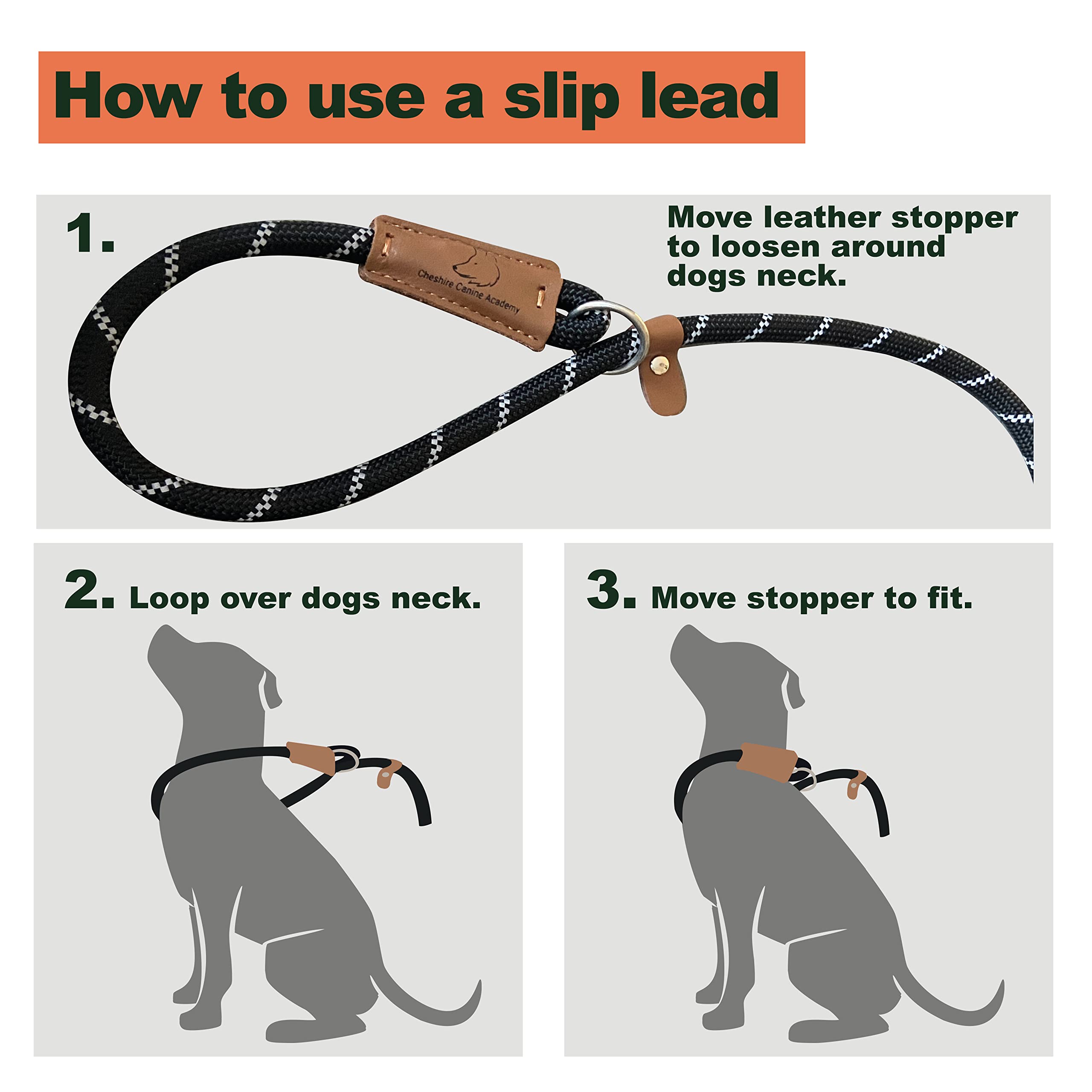 How to use a slip lead

1.

Cheshire Canine Academy

Move leather stopper to loosen around dogs neck.

2. Loop over dogs neck.

3. Move stopper to fit.