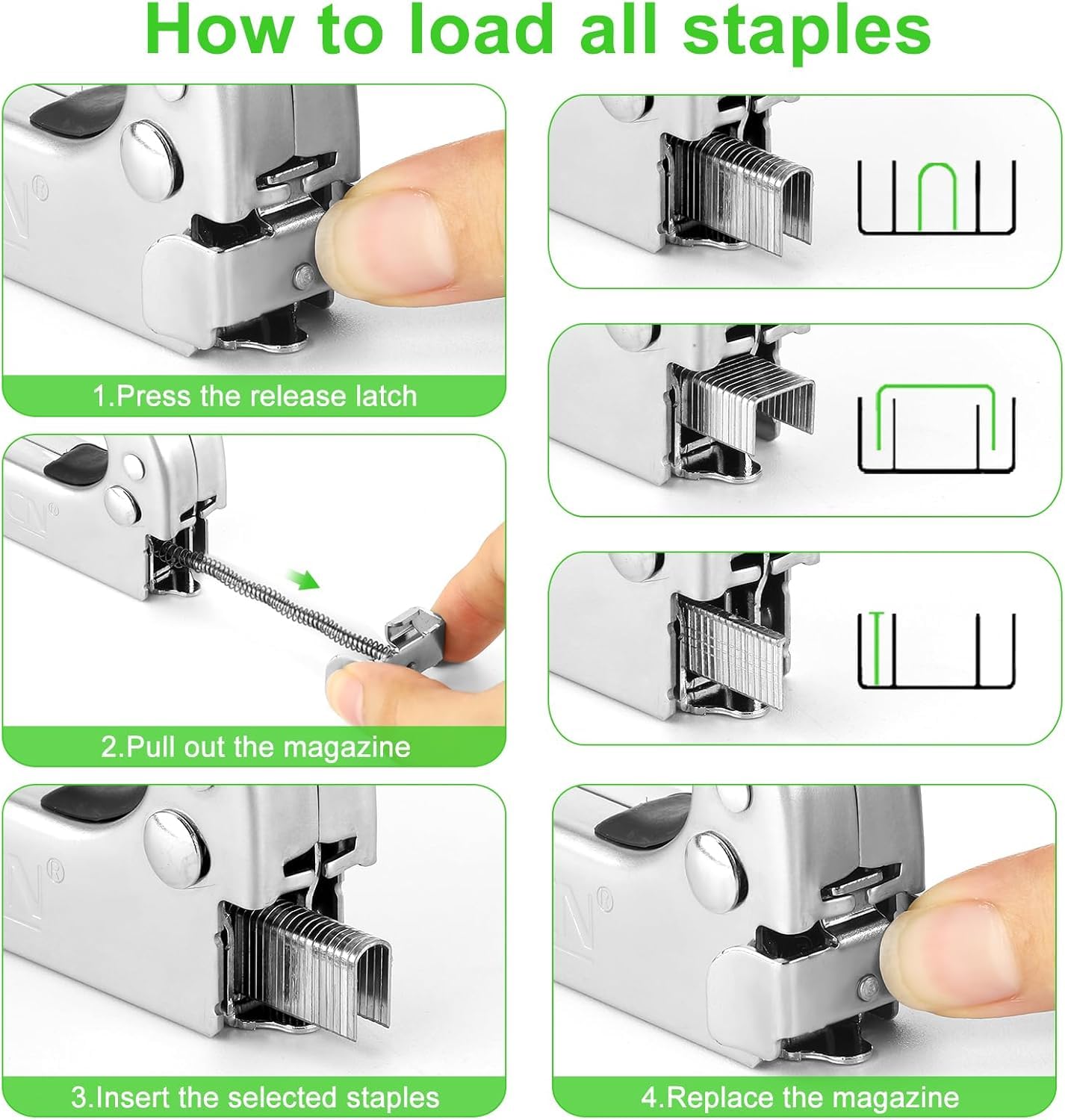 How to load all staples

1.Press the release latch

2.Pull out the magazine

3.Insert the selected staples

4.Replace the magazine