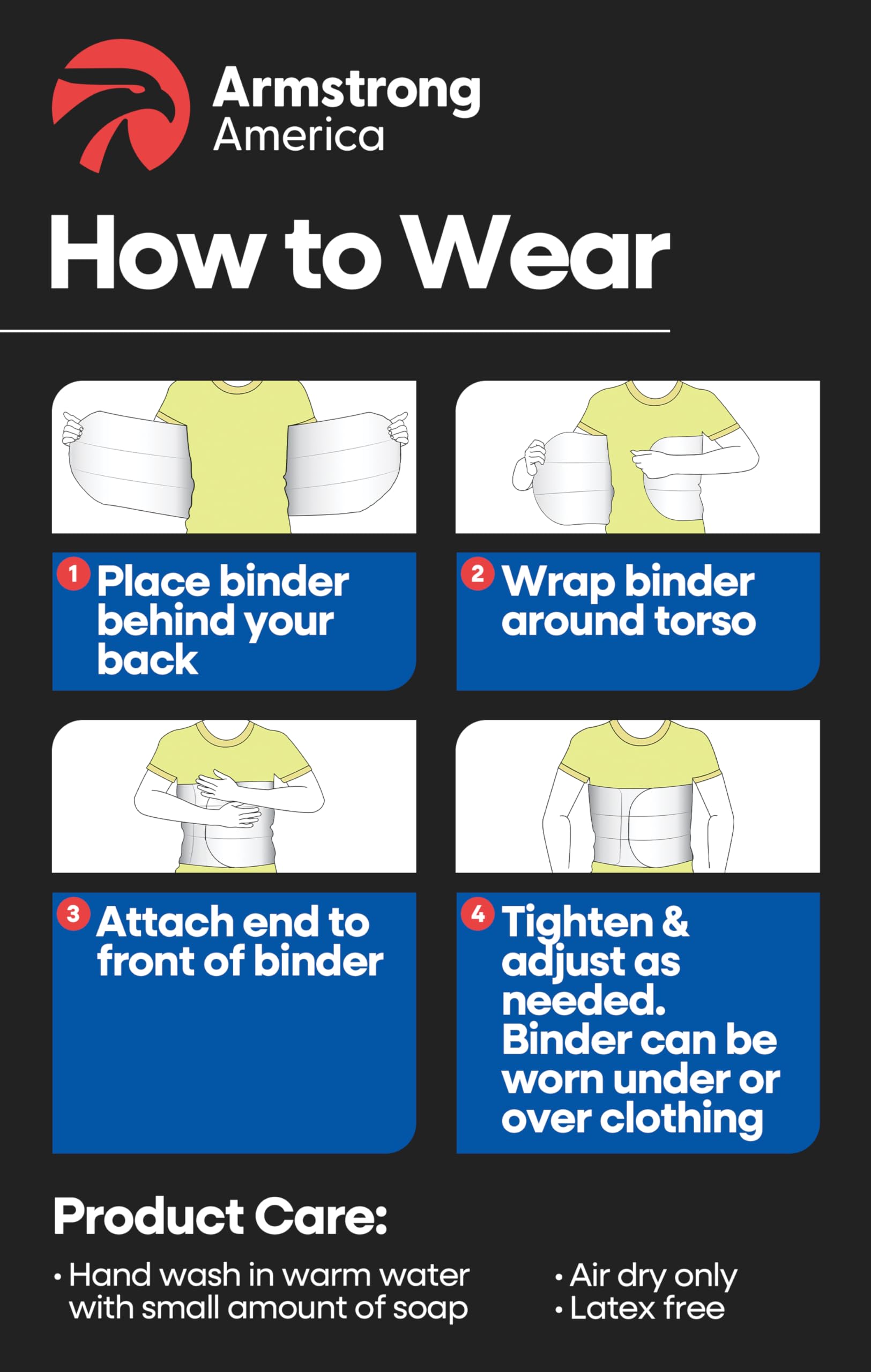 Armstrong America

How to Wear

1 Place binder behind your back

2 Wrap binder around torso

3 Attach end to front of binder

4 Tighten & adjust as needed. Binder can be worn under or over clothing

Product Care:

• Hand wash in warm water with small amount of soap

• Air dry only
• Latex free