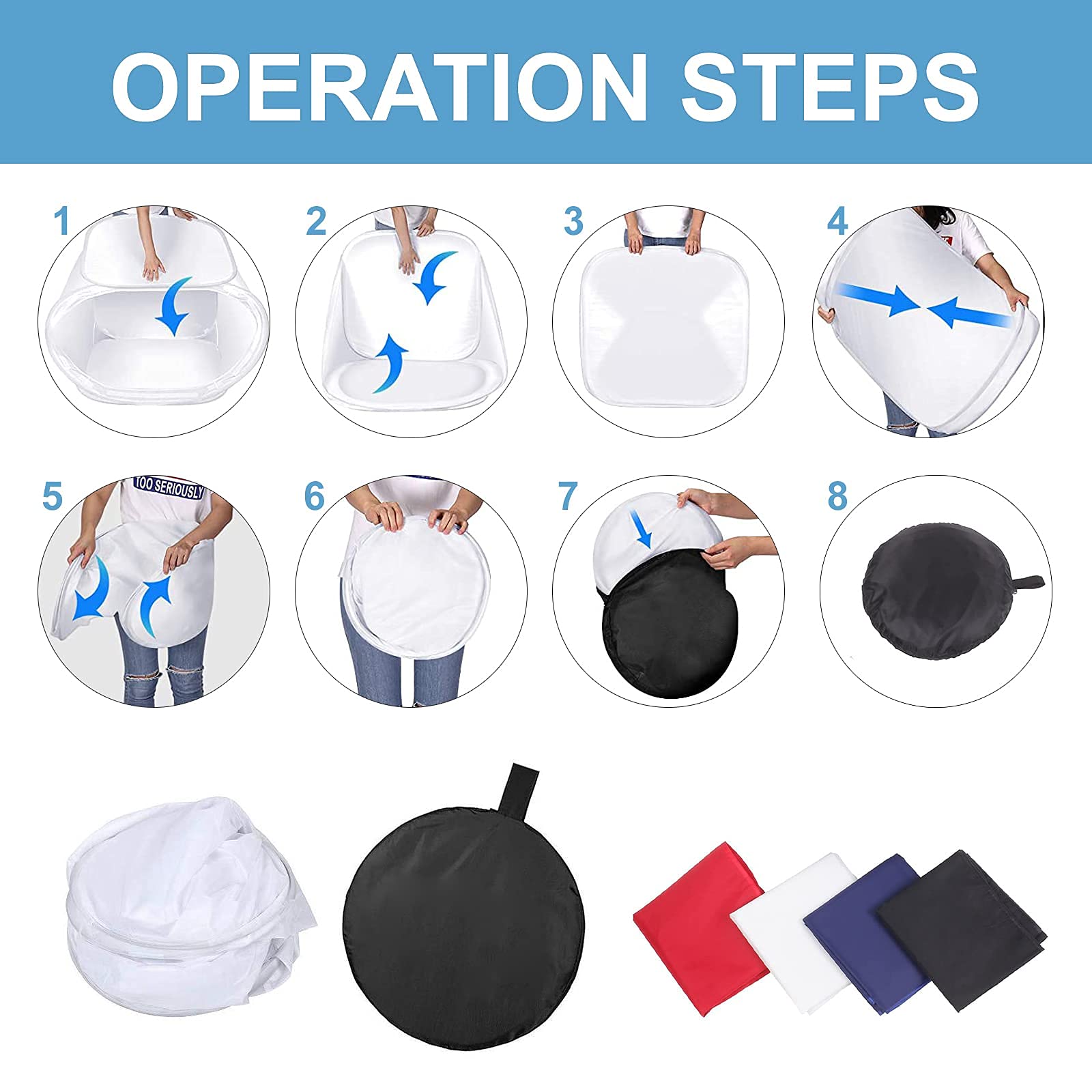 OPERATION STEPS

1

2

3

4

5

TOO SERIOUSLY

6

7

8