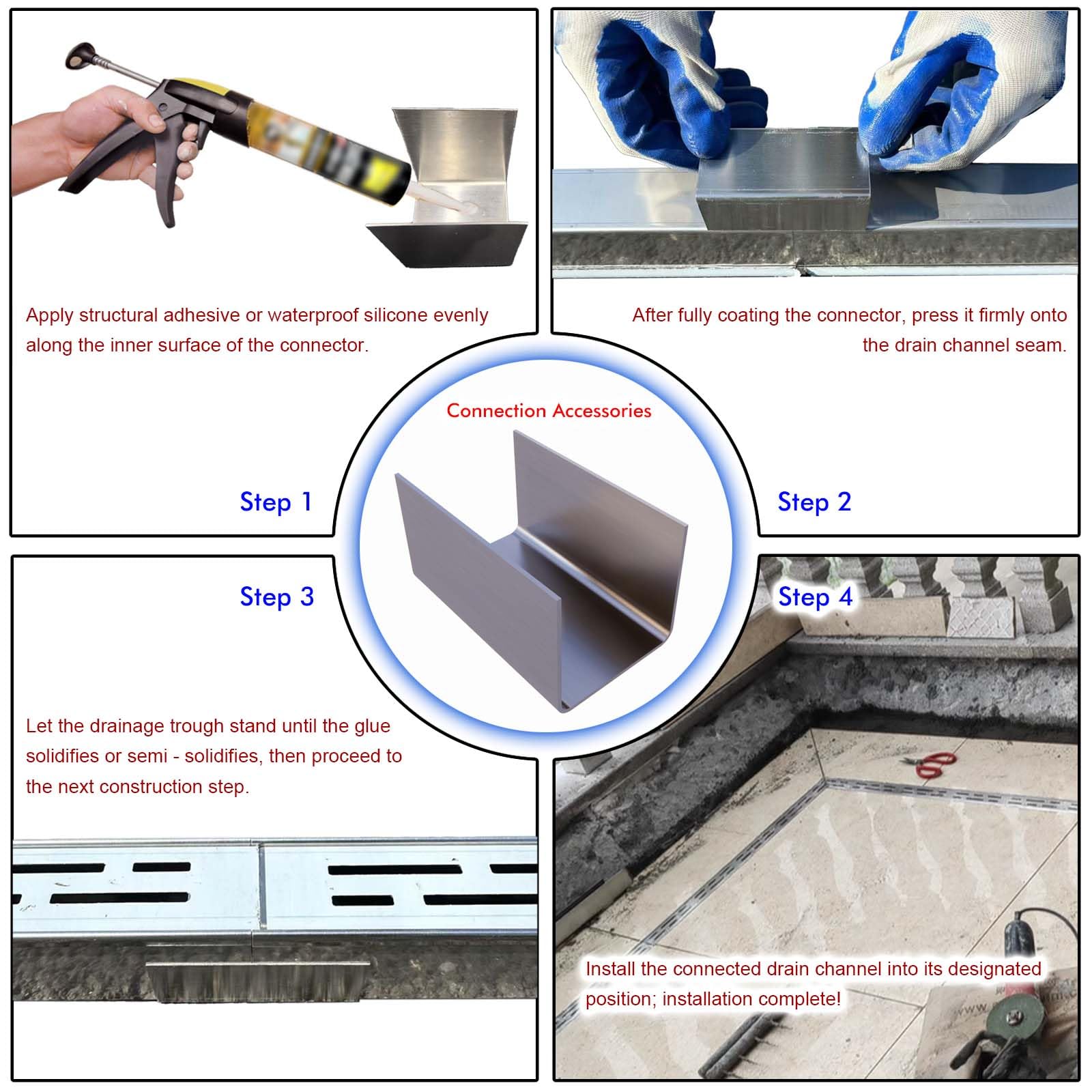 Apply structural adhesive or waterproof silicone evenly along the inner surface of the connector.

Step 1

After fully coating the connector, press it firmly onto the drain channel seam.

Step 2

Connection Accessories

Step 3

Let the drainage trough stand until the glue solidifies or semi - solidifies, then proceed to the next construction step.

Step 4

Install the connected drain channel into its designated position; installation complete!