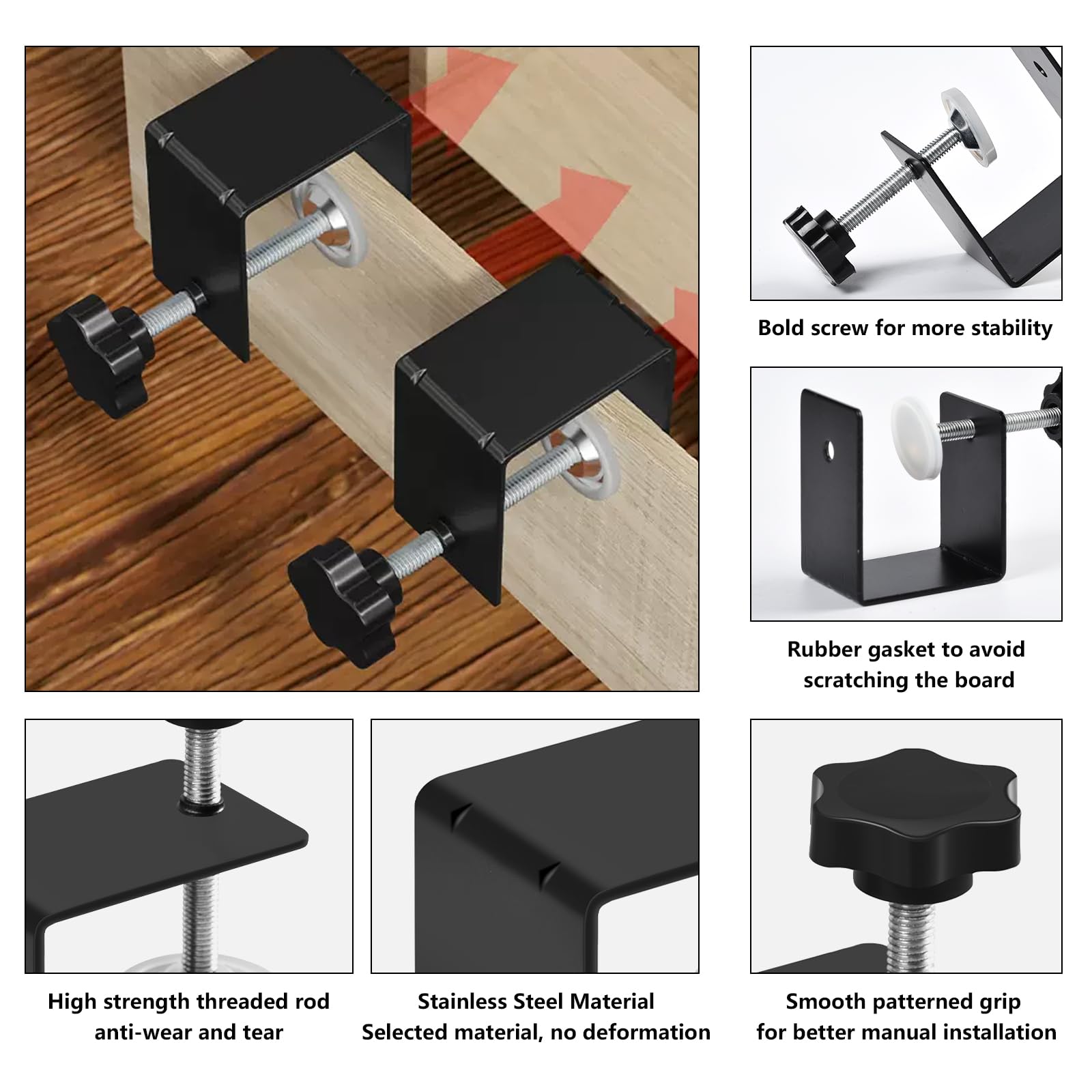 Bold screw for more stability

Rubber gasket to avoid scratching the board

High strength threaded rod anti-wear and tear

Stainless Steel Material Selected material, no deformation

Smooth patterned grip for better manual installation