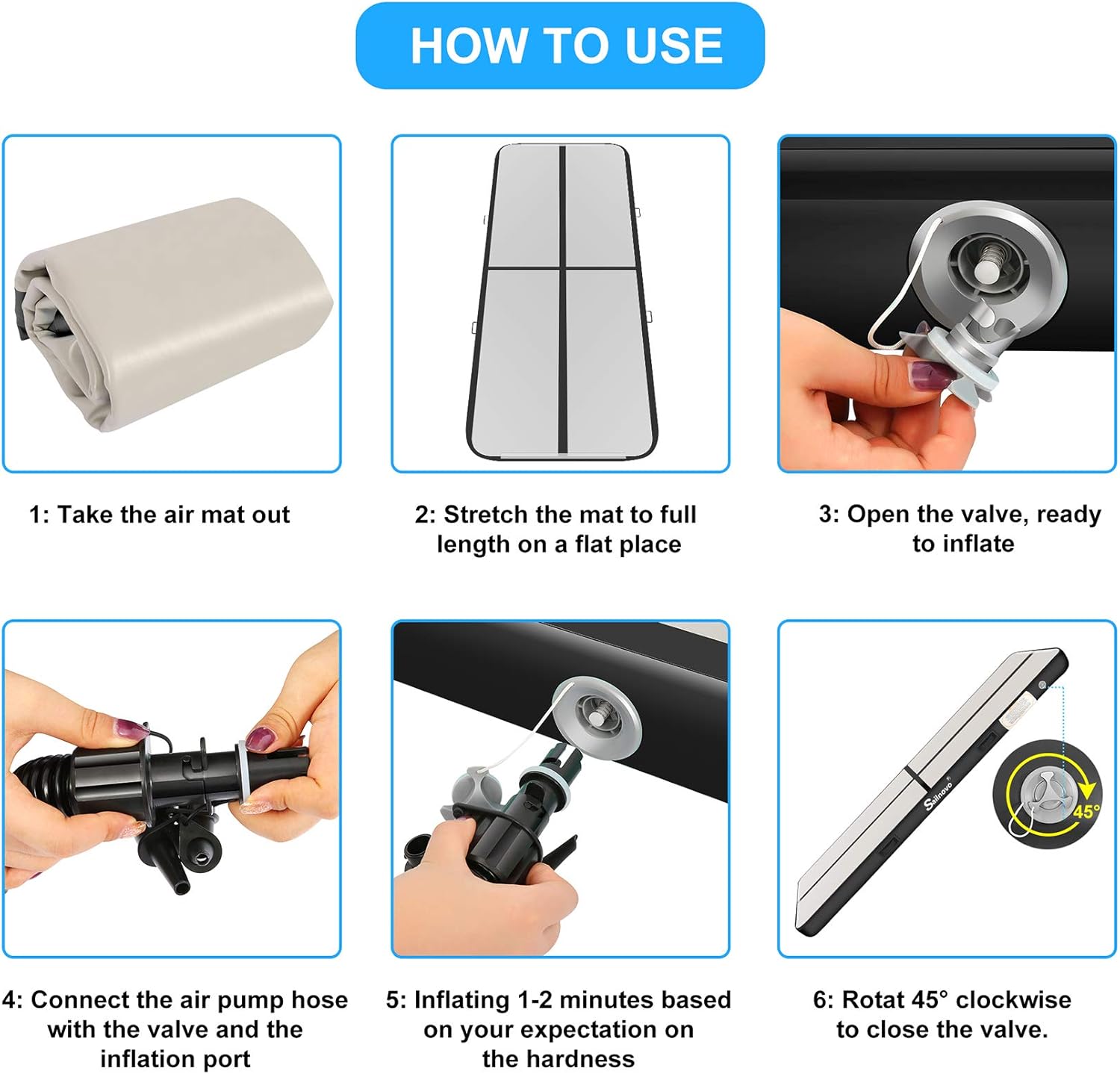 HOW TO USE

1: Take the air mat out

2: Stretch the mat to full length on a flat place

3: Open the valve, ready to inflate

Sailnovo

45°

4: Connect the air pump hose with the valve and the inflation port

5: Inflating 1-2 minutes based on your expectation on the hardness

6: Rotat 45° clockwise to close the valve.