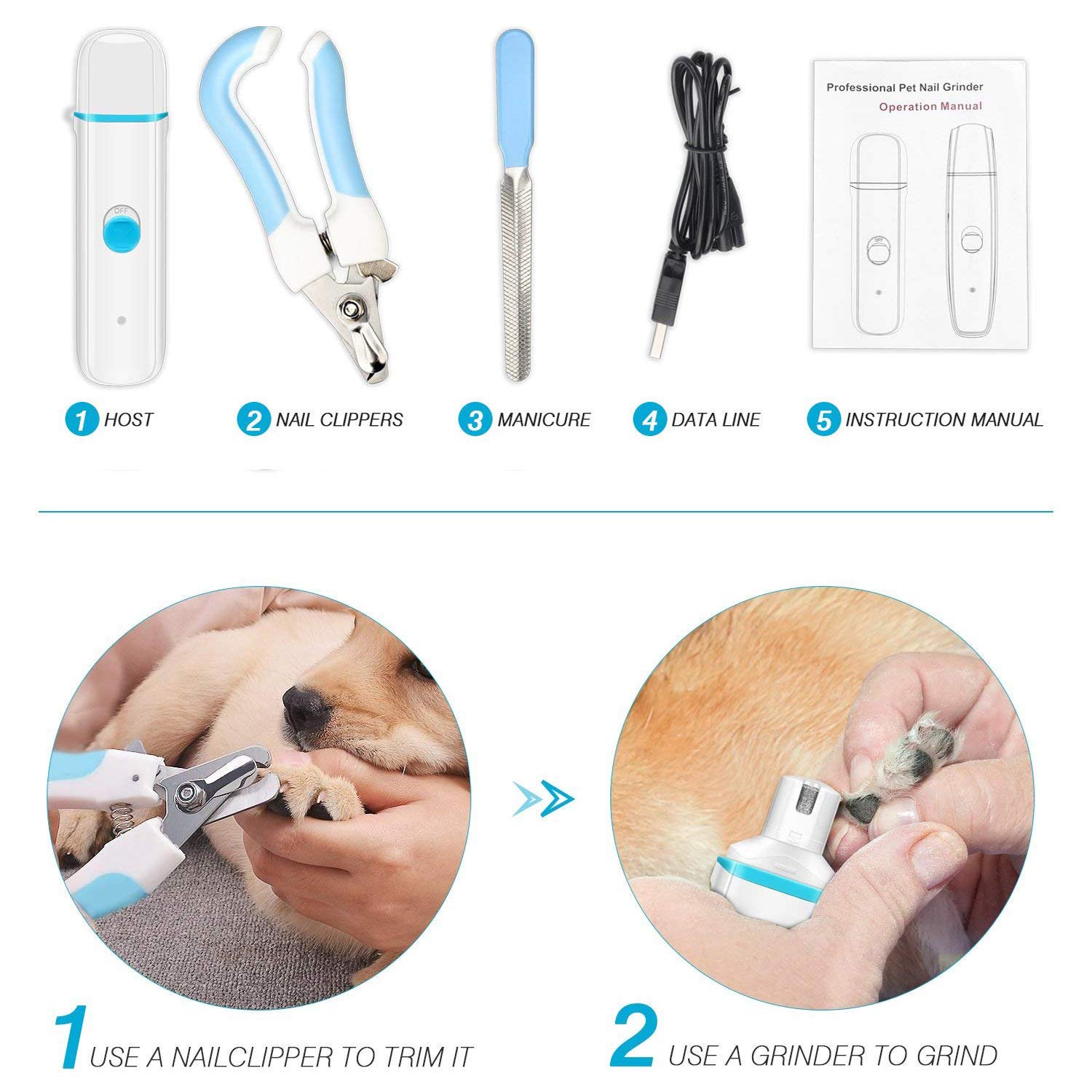 OFF

Professional Pet Nail Grinder
Operation Manual

OFF

1 HOST
2 NAIL CLIPPERS
3 MANICURE
4 DATA LINE
5 INSTRUCTION MANUAL

1 USE A NAILCLIPPER TO TRIM IT

2 USE A GRINDER TO GRIND