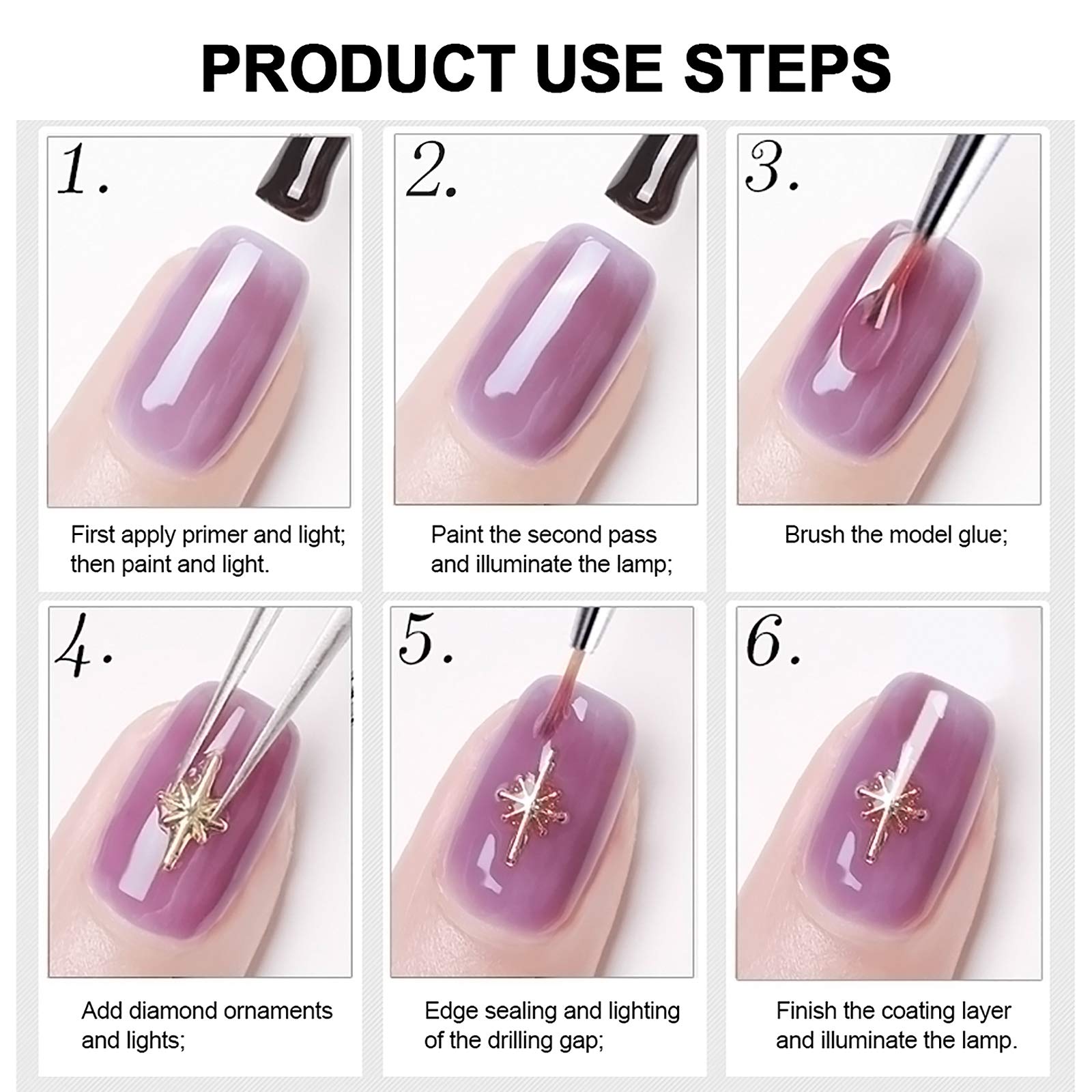 PRODUCT USE STEPS

1.

First apply primer and light; then paint and light.

2.

Paint the second pass and illuminate the lamp;

3.

Brush the model glue;

4.

Add diamond ornaments and lights;

5.

Edge sealing and lighting of the drilling gap;

6.

Finish the coating layer and illuminate the lamp.