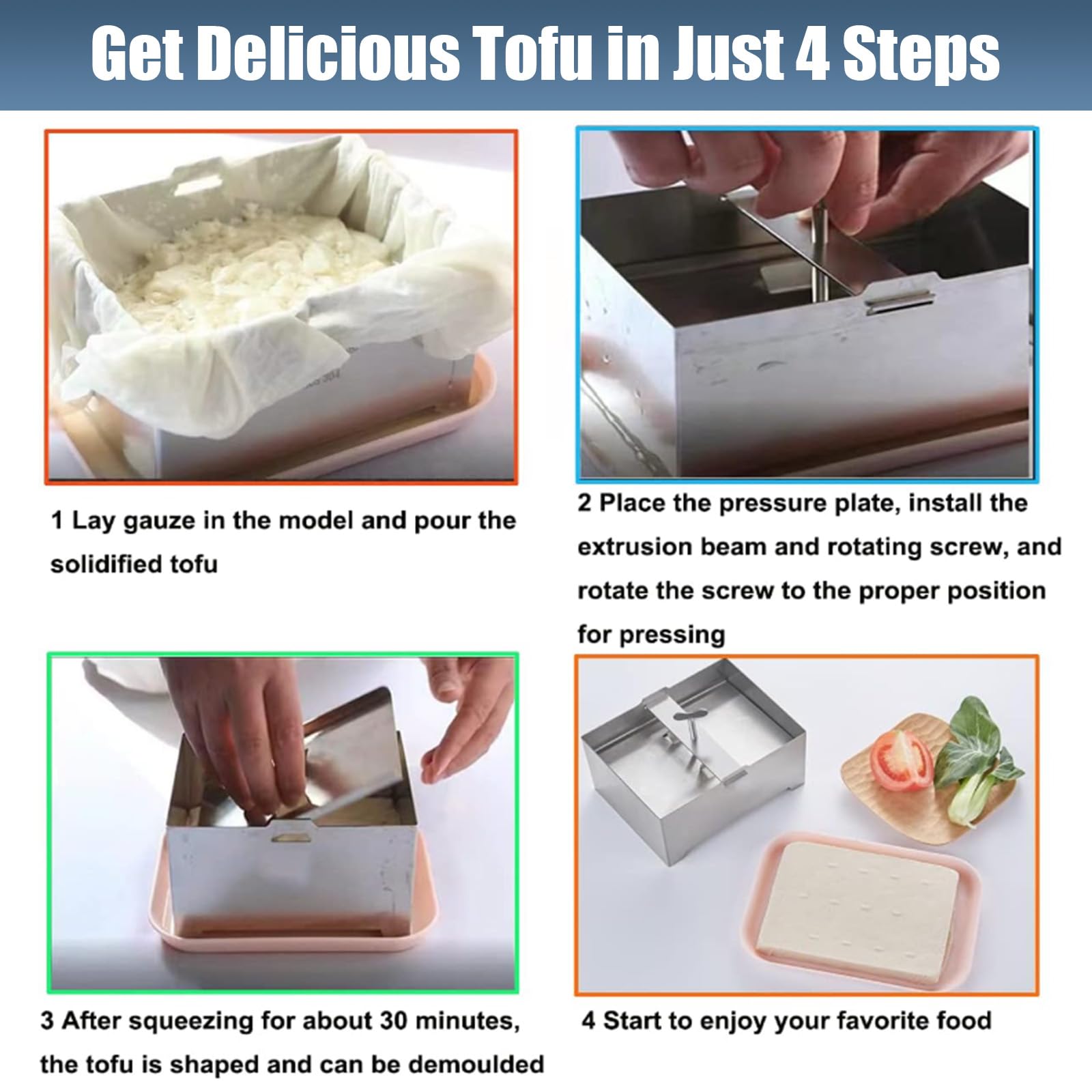 Get Delicious Tofu in Just 4 Steps

1 Lay gauze in the model and pour the solidified tofu

2 Place the pressure plate, install the extrusion beam and rotating screw, and rotate the screw to the proper position for pressing

3 After squeezing for about 30 minutes, the tofu is shaped and can be demoulded

4 Start to enjoy your favorite food